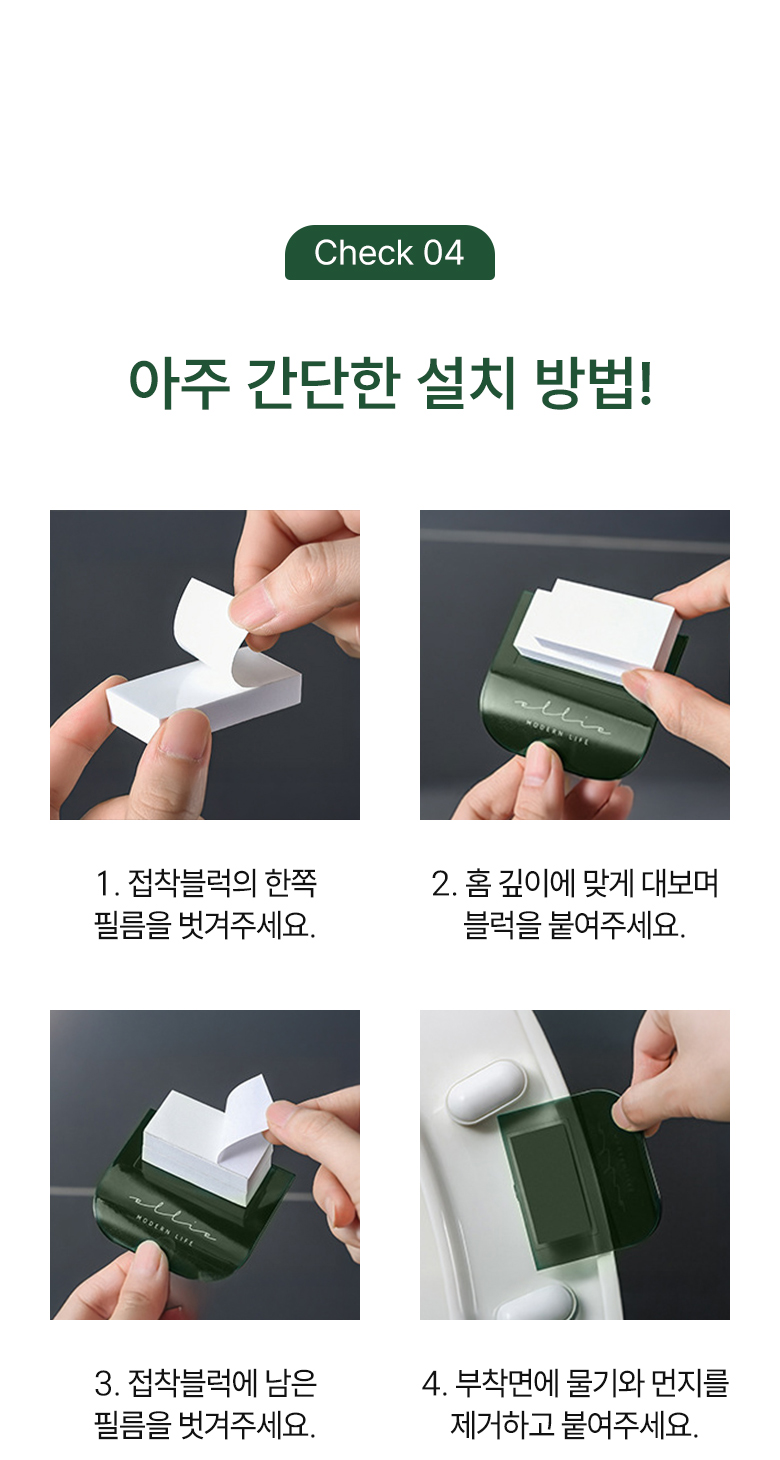 Check 04

아주 간단한 설치 방법!

ellie
MODERN LIFE

1. 접착블럭의 한쪽 필름을 벗겨주세요.

2. 홈 깊이에 맞게 대보며 블럭을 붙여주세요.

ellie
MODERN LIFE

3. 접착블럭에 남은 필름을 벗겨주세요.

4. 부착면에 물기와 먼지를 제거하고 붙여주세요.