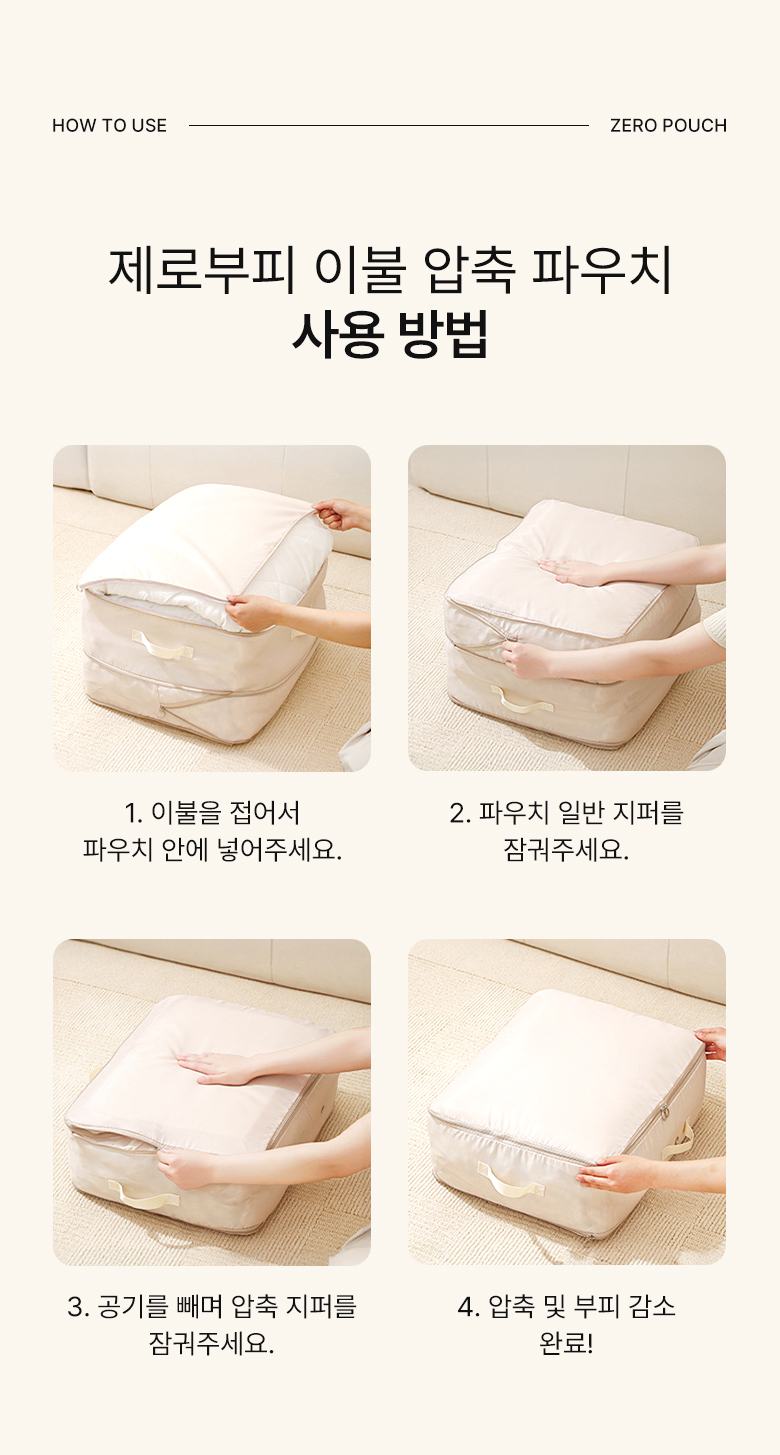 HOW TO USE

ZERO POUCH

제로부피 이불 압축 파우치
사용 방법

1. 이불을 접어서
파우치 안에 넣어주세요.

2. 파우치 일반 지퍼를
잠궈주세요.

3. 공기를 빼며 압축 지퍼를
잠궈주세요.

4. 압축 및 부피 감소
완료!