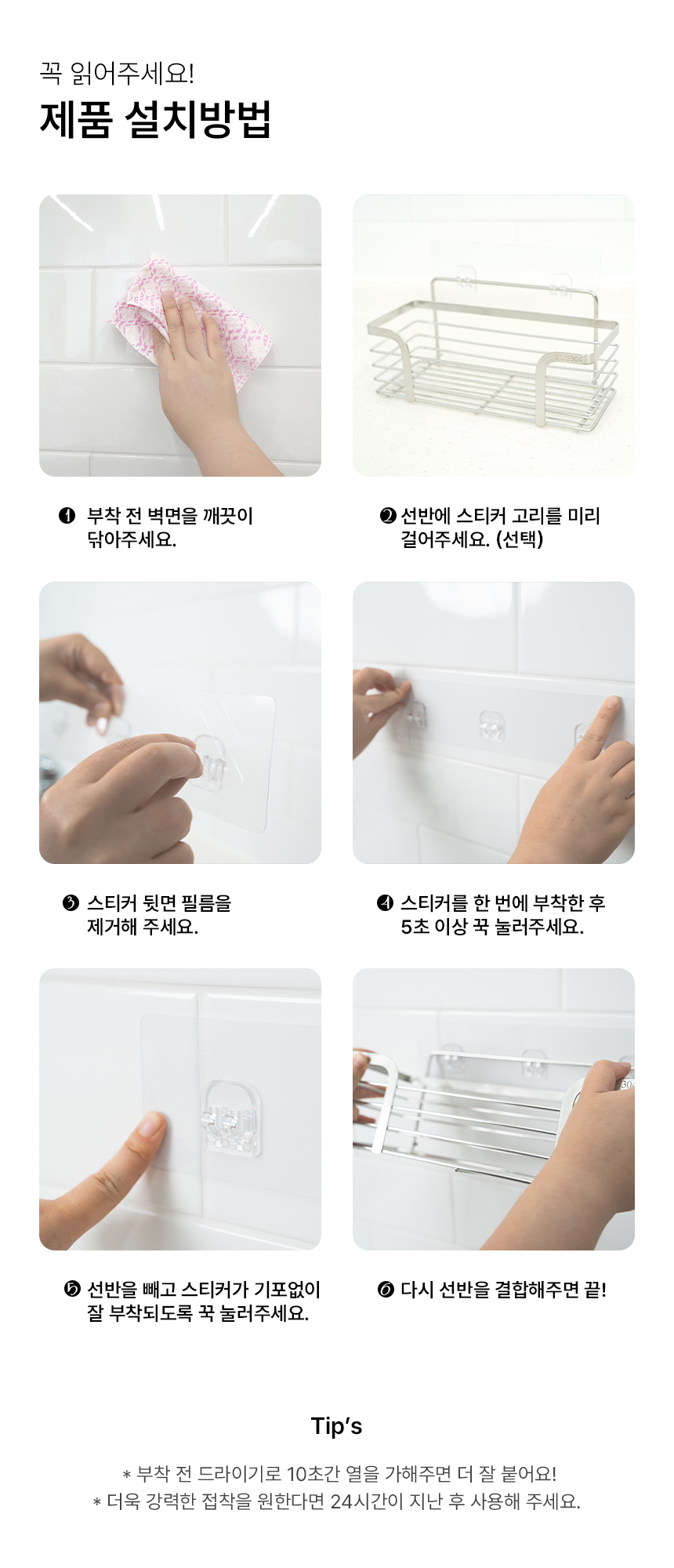 꼭 읽어주세요!
제품 설치방법

SUS304

❶ 부착 전 벽면을 깨끗이 닦아주세요.

❷ 선반에 스티커 고리를 미리 걸어주세요. (선택)

❸ 스티커 뒷면 필름을 제거해 주세요.

❹ 스티커를 한 번에 부착한 후 5초 이상 꾹 눌러주세요.

❺ 선반을 빼고 스티커가 기포없이 잘 부착되도록 꾹 눌러주세요.

❻ 다시 선반을 결합해주면 끝!

Tip's

* 부착 전 드라이기로 10초간 열을 가해주면 더 잘 붙어요!
* 더욱 강력한 접착을 원한다면 24시간이 지난 후 사용해 주세요.