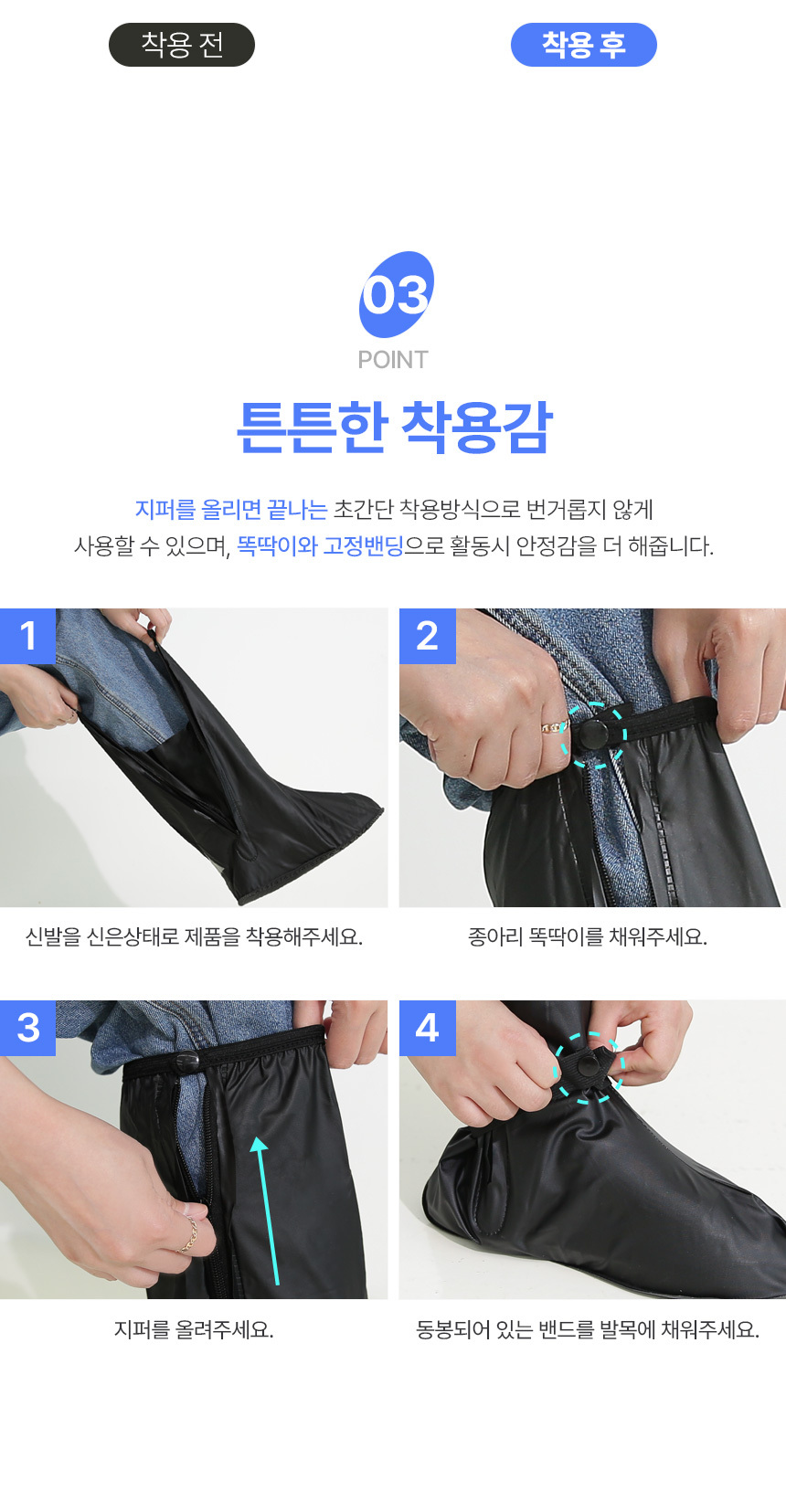 착용 전

착용 후

03
POINT

튼튼한 착용감

지퍼를 올리면 끝나는 초간단 착용방식으로 번거롭지 않게
사용할 수 있으며, 똑딱이와 고정밴딩으로 활동시 안정감을 더 해줍니다.

1

신발을 신은상태로 제품을 착용해주세요.

2

종아리 똑딱이를 채워주세요.

3

지퍼를 올려주세요.

4

동봉되어 있는 밴드를 발목에 채워주세요.