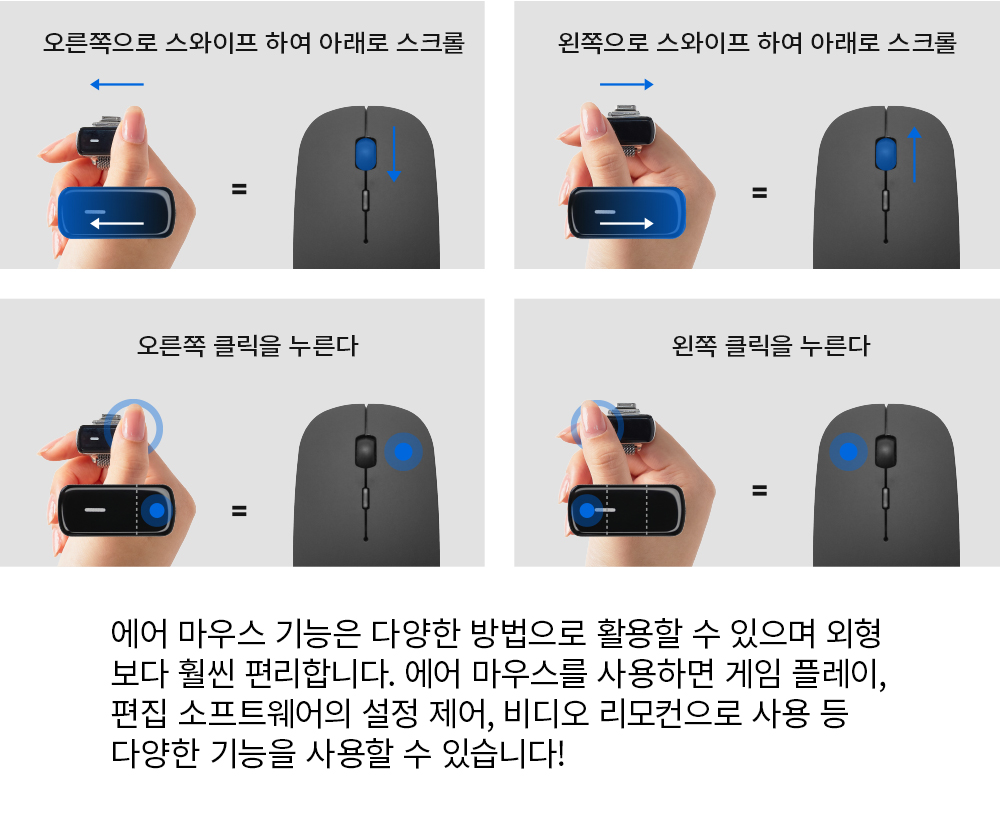 오른쪽으로 스와이프 하여 아래로 스크롤

=

왼쪽으로 스와이프 하여 아래로 스크롤

=

오른쪽 클릭을 누른다

=

왼쪽 클릭을 누른다

=

에어 마우스 기능은 다양한 방법으로 활용할 수 있으며 외형보다 훨씬 편리합니다. 에어 마우스를 사용하면 게임 플레이, 편집 소프트웨어의 설정 제어, 비디오 리모컨으로 사용 등 다양한 기능을 사용할 수 있습니다!