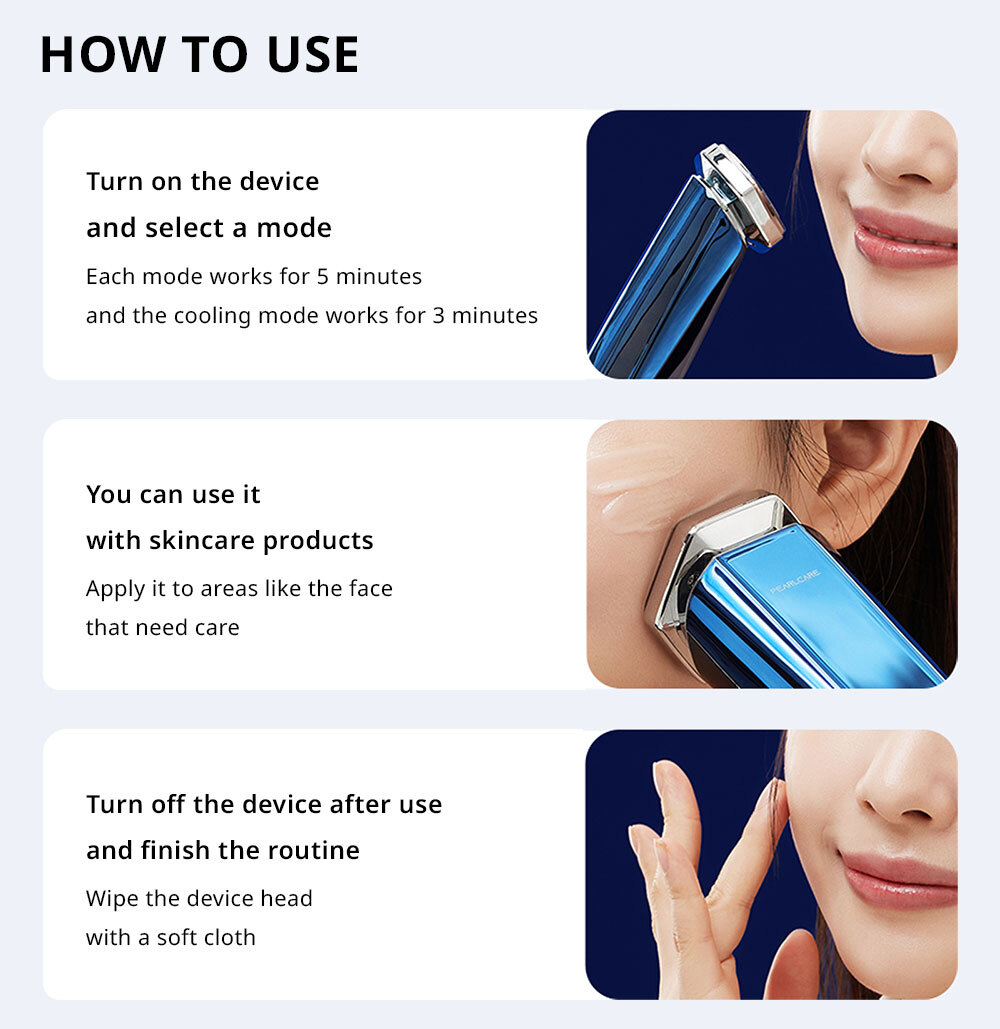 HOW TO USE

Turn on the device and select a mode

Each mode works for 5 minutes and the cooling mode works for 3 minutes

You can use it with skincare products

Apply it to areas like the face that need care

PEARLCARE

Turn off the device after use and finish the routine

Wipe the device head with a soft cloth