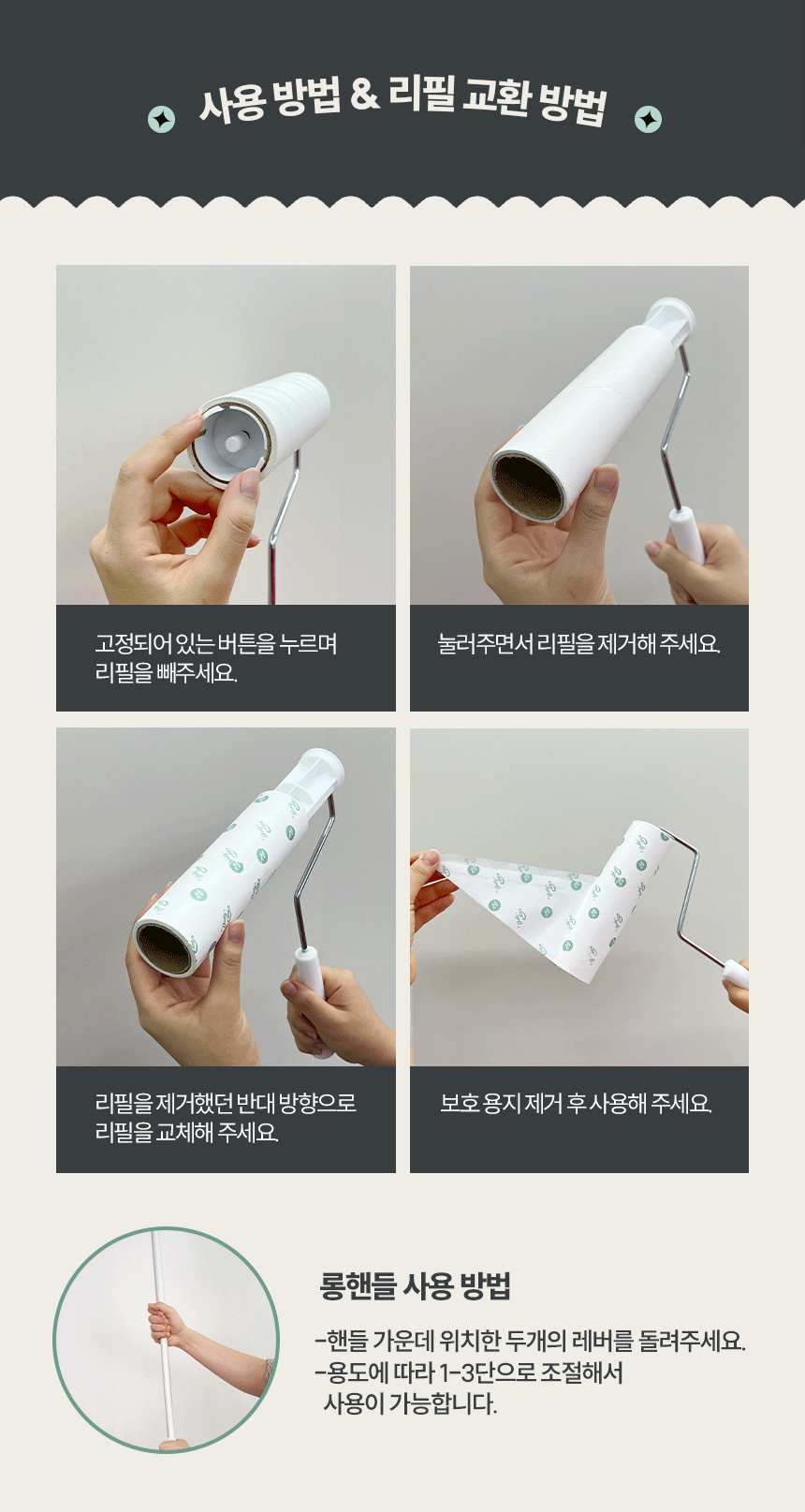 사용 방법 & 리필 교환 방법

고정되어 있는 버튼을 누르며 리필을 빼주세요.

눌러주면서 리필을 제거해 주세요.

리필을 제거했던 반대 방향으로 리필을 교체해 주세요.

보호 용지 제거 후 사용해 주세요.

롱핸들 사용 방법

-핸들 가운데 위치한 두개의 레버를 돌려주세요.
-용도에 따라 1-3단으로 조절해서 사용이 가능합니다.