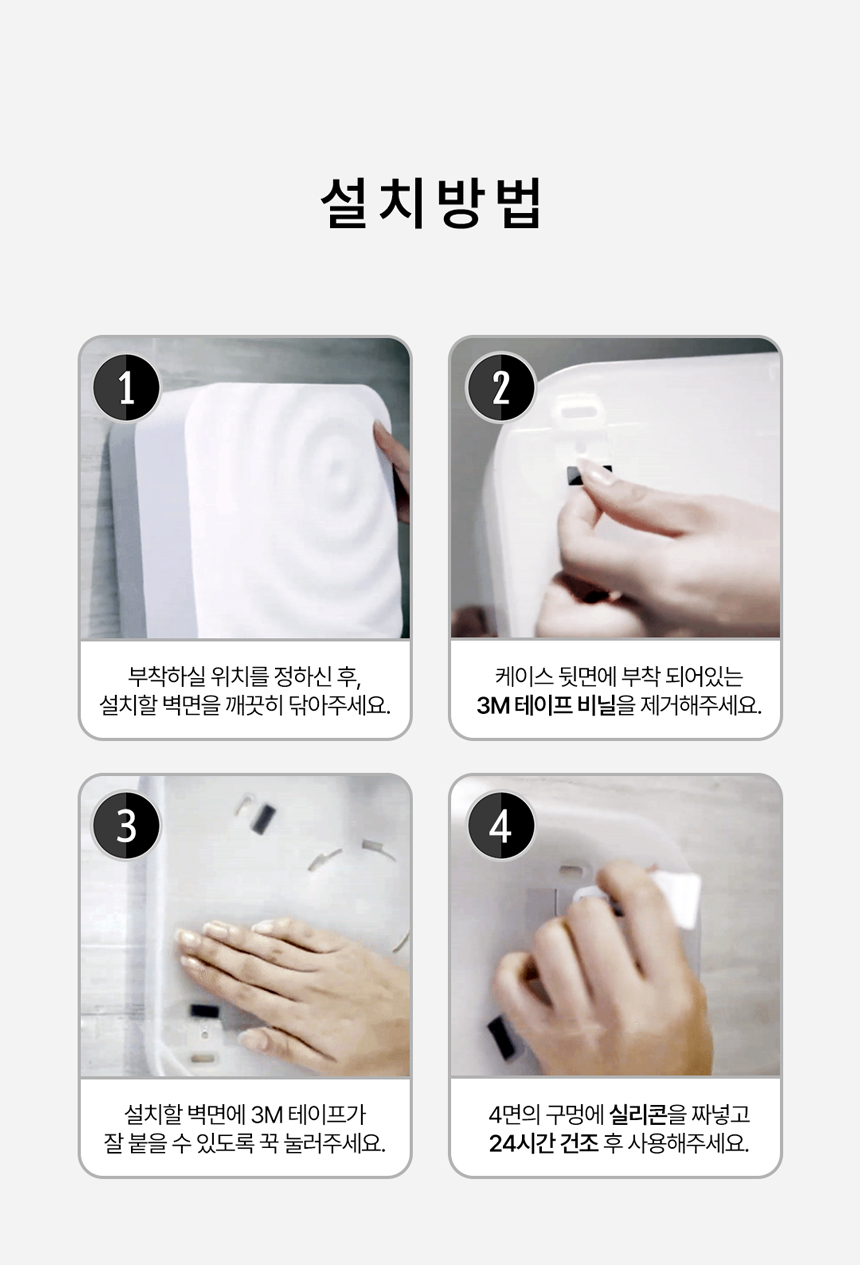 설치방법

1

부착하실 위치를 정하신 후, 설치할 벽면을 깨끗히 닦아주세요.

2

케이스 뒷면에 부착 되어있는 3M 테이프 비닐을 제거해주세요.

3

설치할 벽면에 3M 테이프가 잘 붙을 수 있도록 꾹 눌러주세요.

4

4면의 구멍에 실리콘을 짜넣고 24시간 건조 후 사용해주세요.