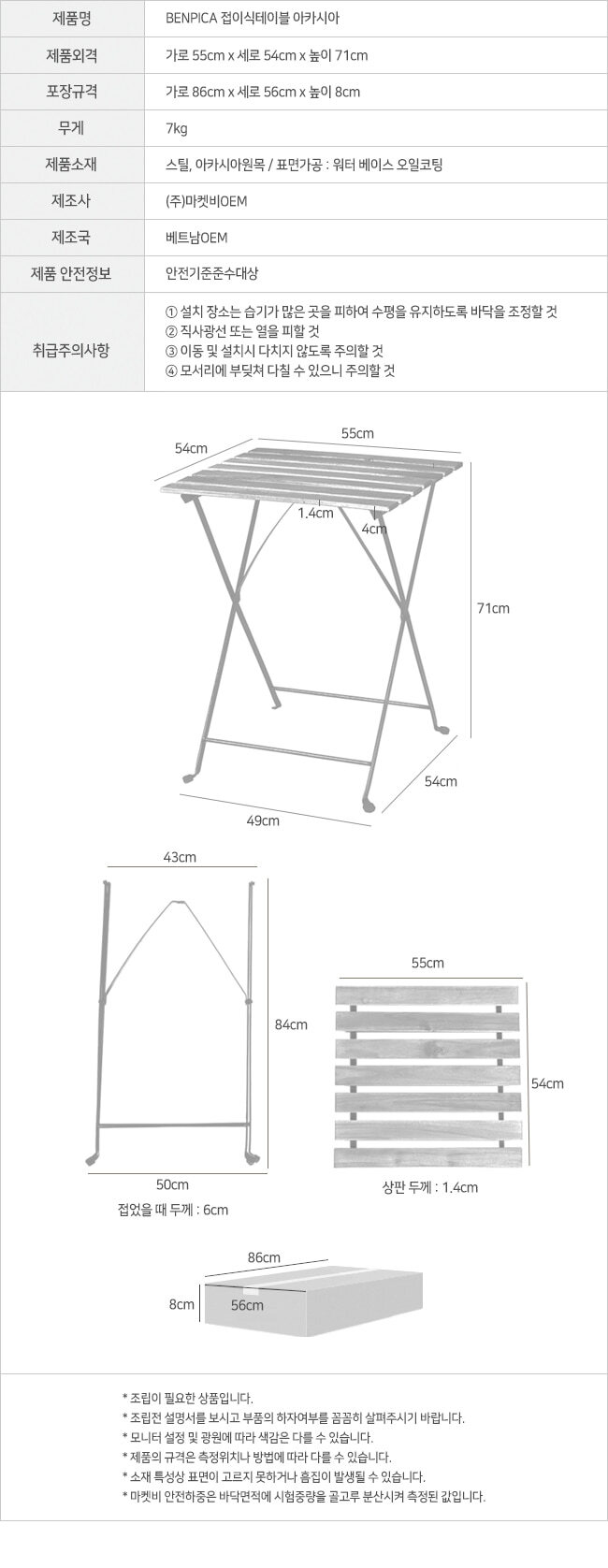 | 제품명 | BENPICA 접이식테이블 아카시아 |
|---|---|
| 제품외격 | 가로 55cm x 세로 54cm x 높이 71cm |
| 포장규격 | 가로 86cm x 세로 56cm x 높이 8cm |
| 무게 | 7kg |
| 제품소재 | 스틸, 아카시아원목 / 표면가공 : 워터 베이스 오일코팅 |
| 제조사 | (주)마켓비OEM |
| 제조국 | 베트남OEM |
| 제품 안전정보 | 안전기준준수대상 |
| 취급주의사항 | ① 설치 장소는 습기가 많은 곳을 피하여 수평을 유지하도록 바닥을 조정할 것 ② 직사광선 또는 열을 피할 것 ③ 이동 및 설치시 다치지 않도록 주의할 것 ④ 모서리에 부딪쳐 다칠 수 있으니 주의할 것 |

54cm
55cm
1.4cm
4cm
71cm
54cm
49cm

43cm
84cm
50cm
접었을 때 두께 : 6cm

55cm
54cm
상판 두께 : 1.4cm

86cm
8cm
56cm

* 조립이 필요한 상품입니다.
* 조립전 설명서를 보시고 부품의 하자여부를 꼼꼼히 살펴주시기 바랍니다.
* 모니터 설정 및 광원에 따라 색감은 다를 수 있습니다.
* 제품의 규격은 측정위치나 방법에 따라 다를 수 있습니다.
* 소재 특성상 표면이 고르지 못하거나 흠집이 발생될 수 있습니다.
* 마켓비 안전하중은 바닥면적에 시험중량을 골고루 분산시켜 측정된 값입니다.