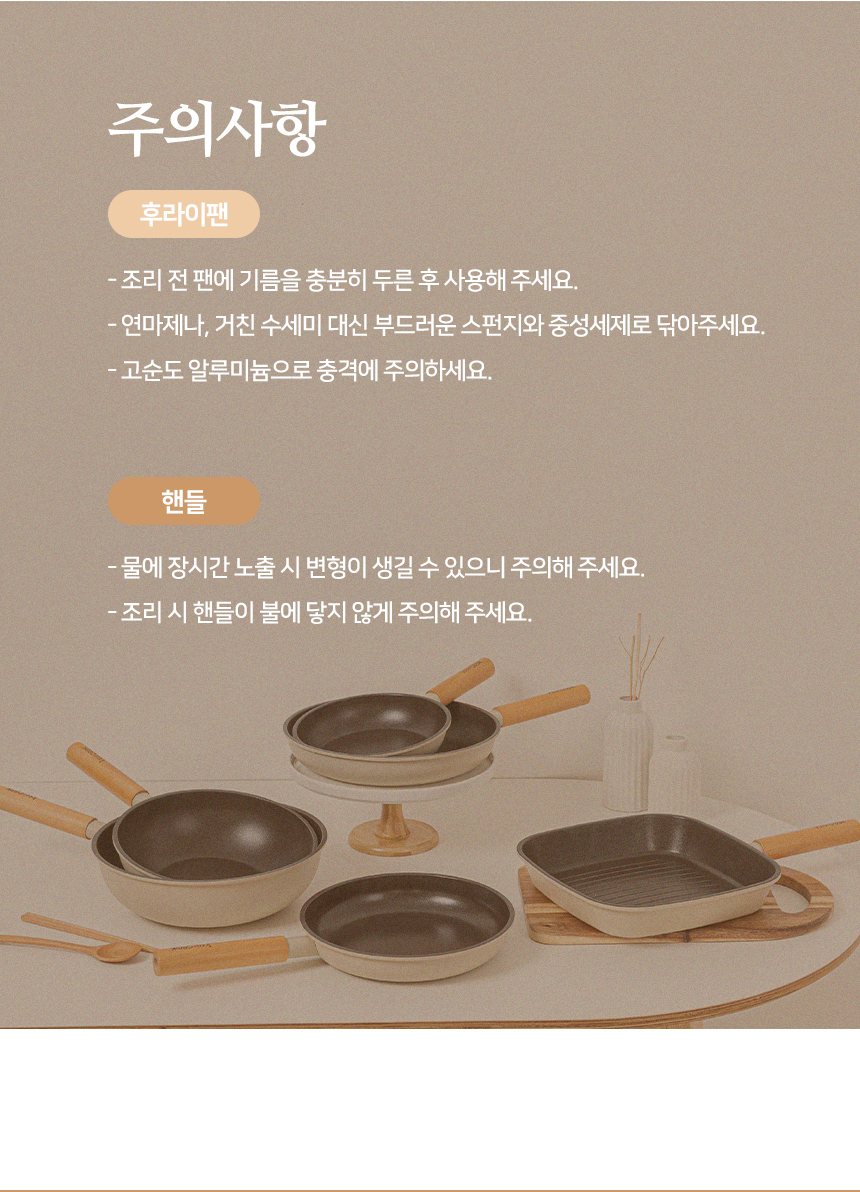 주의사항

후라이팬

- 조리 전 팬에 기름을 충분히 두른 후 사용해 주세요.
- 연마제나, 거친 수세미 대신 부드러운 스펀지와 중성세제로 닦아주세요.
- 고순도 알루미늄으로 충격에 주의하세요.

핸들

- 물에 장시간 노출 시 변형이 생길 수 있으니 주의해 주세요.
- 조리 시 핸들이 불에 닿지 않게 주의해 주세요.