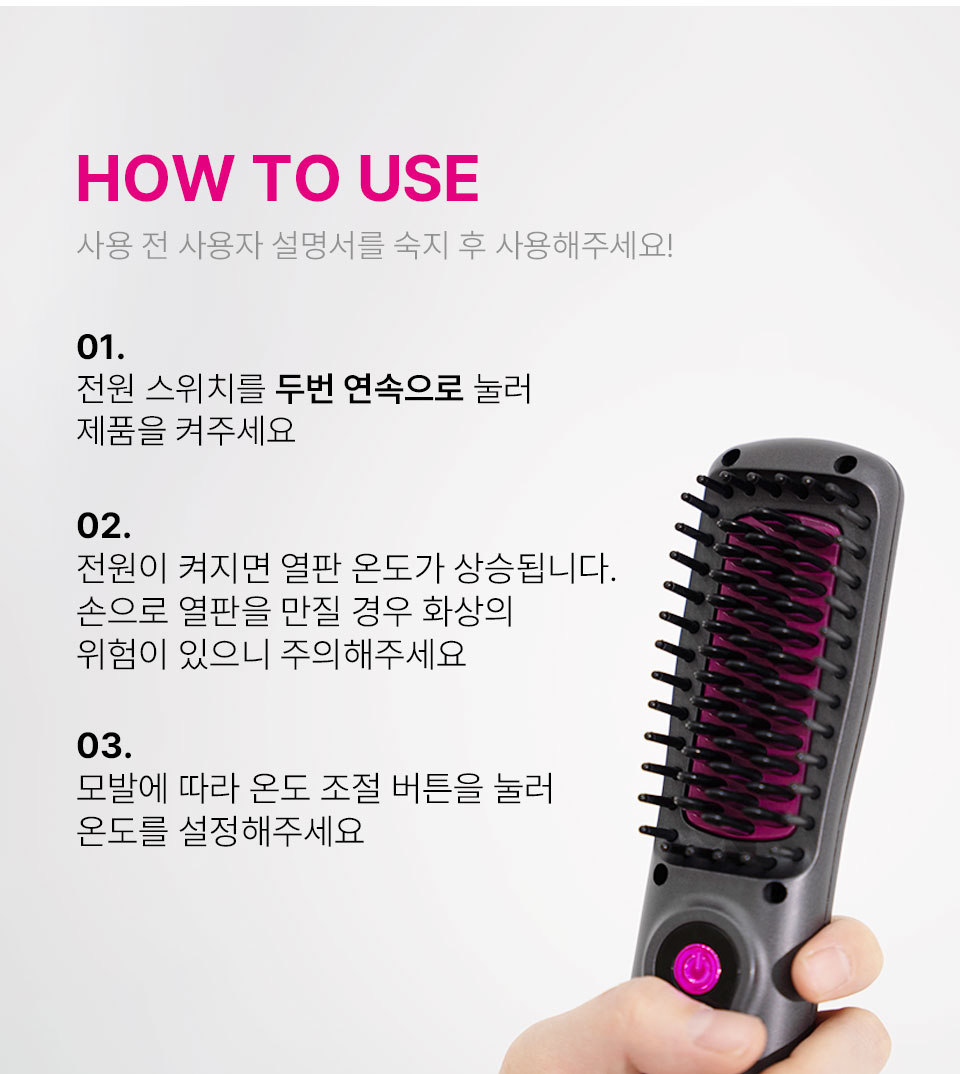 HOW TO USE

사용 전 사용자 설명서를 숙지 후 사용해주세요!

01.
전원 스위치를 두번 연속으로 눌러
제품을 켜주세요

02.
전원이 켜지면 열판 온도가 상승됩니다.
손으로 열판을 만질 경우 화상의
위험이 있으니 주의해주세요

03.
모발에 따라 온도 조절 버튼을 눌러
온도를 설정해주세요