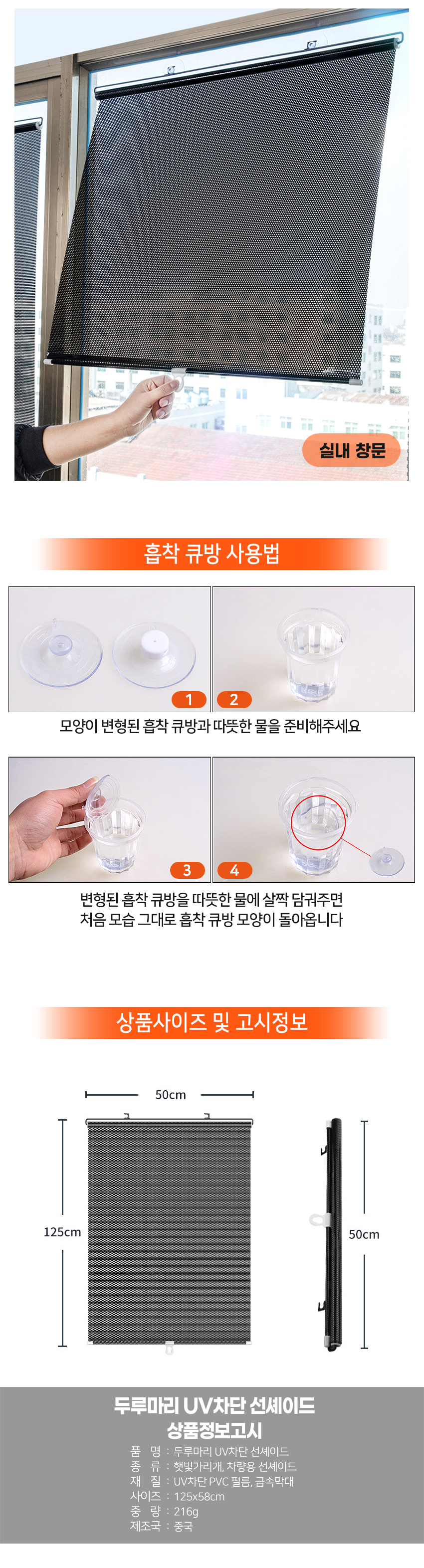 실내 창문

흡착 큐방 사용법

1 2

모양이 변형된 흡착 큐방과 따뜻한 물을 준비해주세요

3 4

변형된 흡착 큐방을 따뜻한 물에 살짝 담궈주면
처음 모습 그대로 흡착 큐방 모양이 돌아옵니다

상품사이즈 및 고시정보

50cm

125cm

50cm

두루마리 UV차단 선셰이드
상품정보고시

품 명 : 두루마리 UV차단 선셰이드
종 류 : 햇빛가리개, 차량용 선셰이드
재 질 : UV차단 PVC 필름, 금속막대
사이즈 : 125x58cm
중 량 : 216g
제조국 : 중국