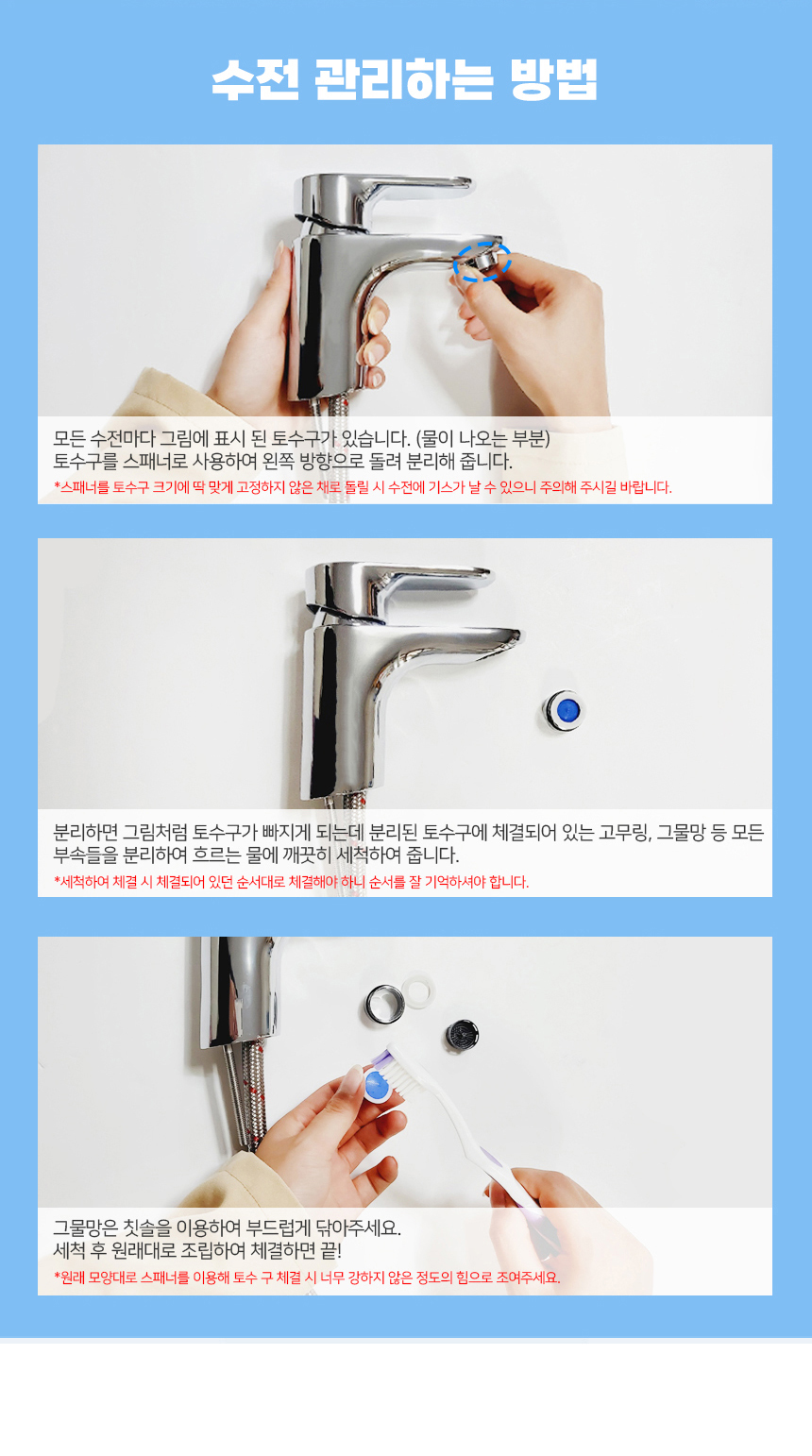 수전 관리하는 방법

모든 수전마다 그림에 표시 된 토수구가 있습니다. (물이 나오는 부분)
토수구를 스패너로 사용하여 왼쪽 방향으로 돌려 분리해 줍니다.
*스패너를 토수구 크기에 딱 맞게 고정하지 않은 채로 돌릴 시 수전에 기스가 날 수 있으니 주의해 주시길 바랍니다.

분리하면 그림처럼 토수구가 빠지게 되는데 분리된 토수구에 체결되어 있는 고무링, 그물망 등 모든 부속들을 분리하여 흐르는 물에 깨끗히 세척하여 줍니다.
*세척하여 체결 시 체결되어 있던 순서대로 체결해야 하니 순서를 잘 기억하셔야 합니다.

그물망은 칫솔을 이용하여 부드럽게 닦아주세요.
세척 후 원래대로 조립하여 체결하면 끝!
*원래 모양대로 스패너를 이용해 토수 구 체결 시 너무 강하지 않은 정도의 힘으로 조여주세요.