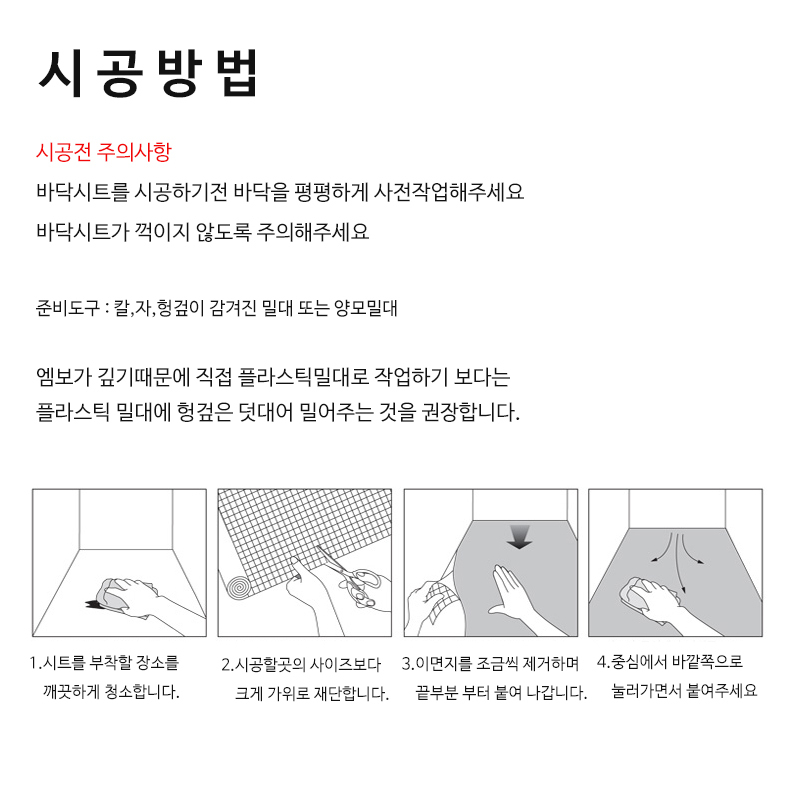 시공방법

시공전 주의사항

바닥시트를 시공하기전 바닥을 평평하게 사전작업해주세요

바닥시트가 꺽이지 않도록 주의해주세요

준비도구 : 칼,자,헝겊이 감겨진 밀대 또는 양모밀대

엠보가 깊기때문에 직접 플라스틱밀대로 작업하기 보다는 플라스틱 밀대에 헝겊은 덧대어 밀어주는 것을 권장합니다.

1.시트를 부착할 장소를 깨끗하게 청소합니다.

2.시공할곳의 사이즈보다 크게 가위로 재단합니다.

3.이면지를 조금씩 제거하며 끝부분 부터 붙여 나갑니다.

4.중심에서 바깥쪽으로 눌러가면서 붙여주세요