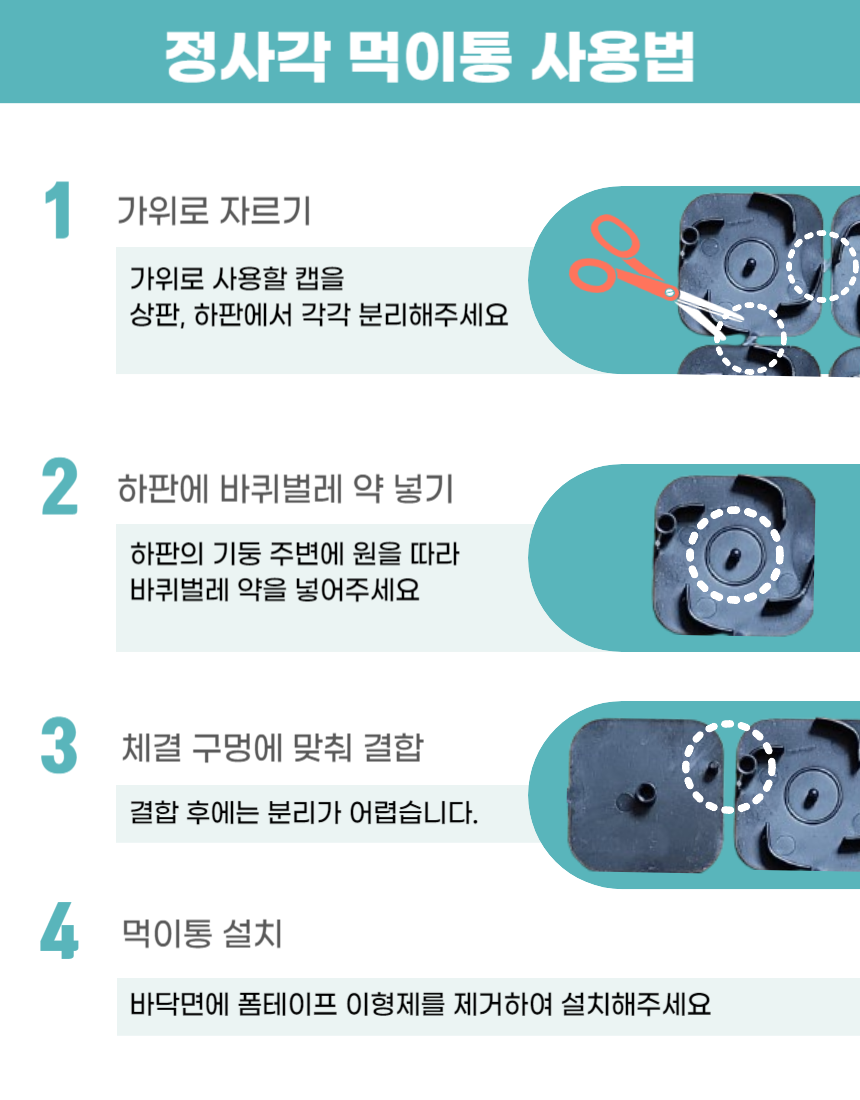 정사각 먹이통 사용법

1

가위로 자르기

가위로 사용할 캡을
상판, 하판에서 각각 분리해주세요

2

하판에 바퀴벌레 약 넣기

하판의 기둥 주변에 원을 따라
바퀴벌레 약을 넣어주세요

3

체결 구멍에 맞춰 결합

결합 후에는 분리가 어렵습니다.

4

먹이통 설치

바닥면에 폼테이프 이형제를 제거하여 설치해주세요