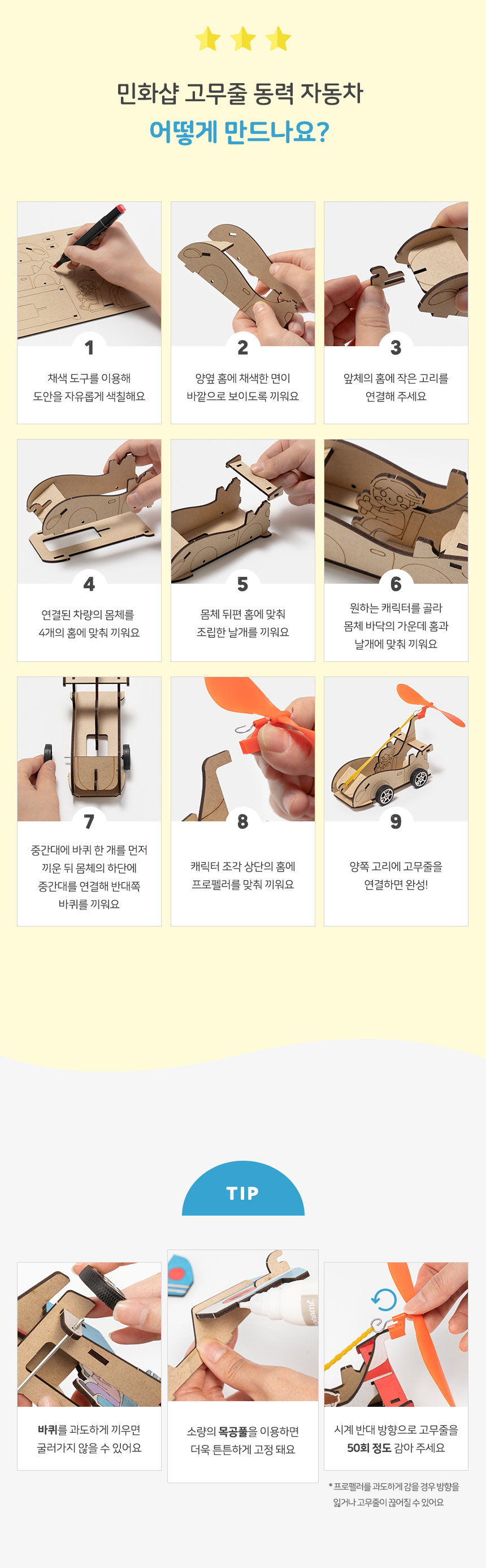 민화샵 고무줄 동력 자동차
어떻게 만드나요?

1
채색 도구를 이용해 도안을 자유롭게 색칠해요

2
양옆 홈에 채색한 면이 바깥으로 보이도록 끼워요

3
앞체의 홈에 작은 고리를 연결해 주세요

4
연결된 차량의 몸체를 4개의 홈에 맞춰 끼워요

5
몸체 뒤편 홈에 맞춰 조립한 날개를 끼워요

6
원하는 캐릭터를 골라 몸체 바닥의 가운데 홈과 날개에 맞춰 끼워요

7
중간대에 바퀴 한 개를 먼저 끼운 뒤 몸체의 하단에 중간대를 연결해 반대쪽 바퀴를 끼워요

8
캐릭터 조각 상단의 홈에 프로펠러를 맞춰 끼워요

9
양쪽 고리에 고무줄을 연결하면 완성!

TIP

바퀴를 과도하게 끼우면 굴러가지 않을 수 있어요

소량의 목공풀을 이용하면 더욱 튼튼하게 고정 돼요

시계 반대 방향으로 고무줄을 50회 정도 감아 주세요

* 프로펠러를 과도하게 감을 경우 방향을 잃거나 고무줄이 끊어질 수 있어요