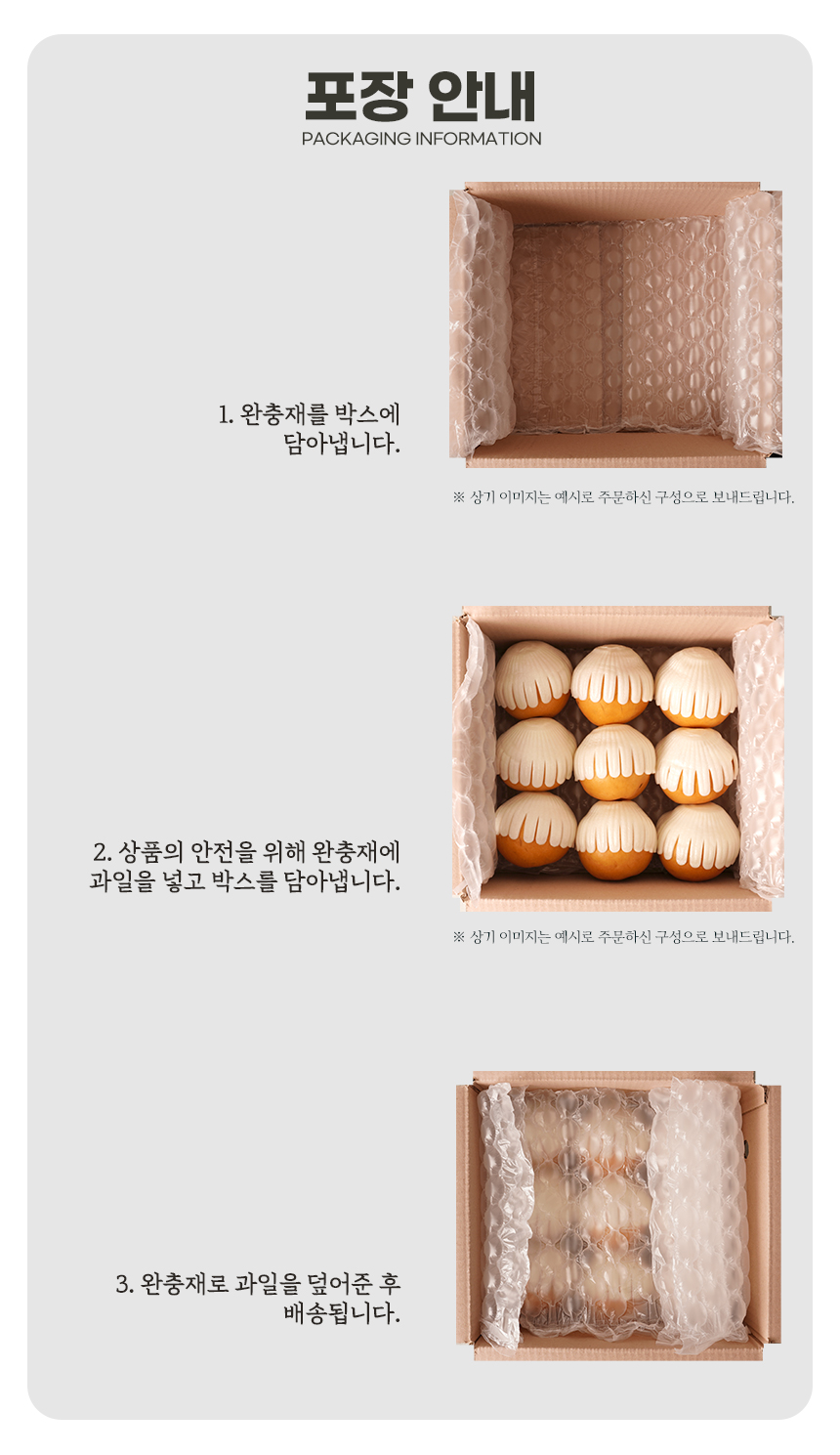 포장 안내
PACKAGING INFORMATION

1. 완충재를 박스에 담아냅니다.

※ 상기 이미지는 예시로 주문하신 구성으로 보내드립니다.

2. 상품의 안전을 위해 완충재에 과일을 넣고 박스를 담아냅니다.

※ 상기 이미지는 예시로 주문하신 구성으로 보내드립니다.

3. 완충재로 과일을 덮어준 후 배송됩니다.