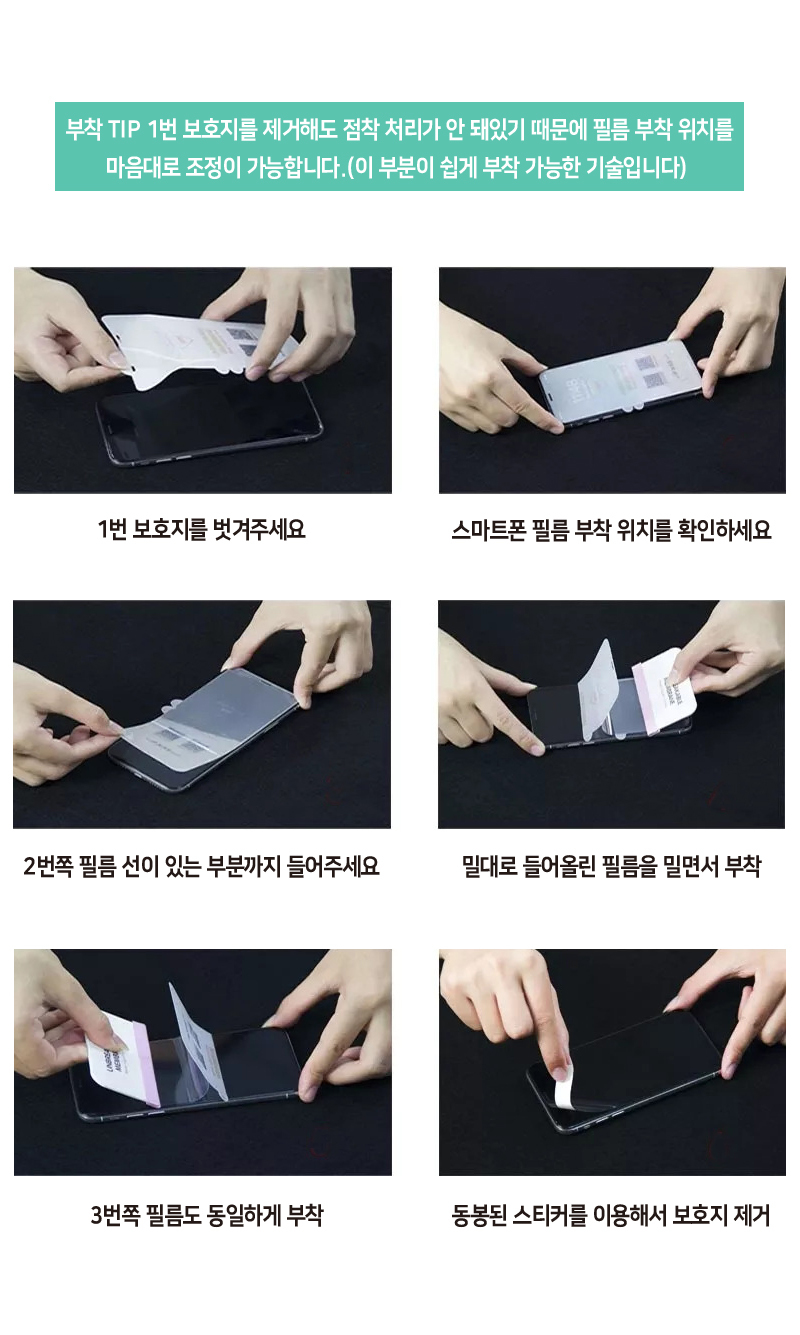 부착 TIP 1번 보호지를 제거해도 점착 처리가 안 돼있기 때문에 필름 부착 위치를 마음대로 조정이 가능합니다.(이 부분이 쉽게 부착 가능한 기술입니다)

1번 보호지를 벗겨주세요

스마트폰 필름 부착 위치를 확인하세요

2번쪽 필름 선이 있는 부분까지 들어주세요

밀대로 들어올린 필름을 밀면서 부착

3번쪽 필름도 동일하게 부착

동봉된 스티커를 이용해서 보호지 제거