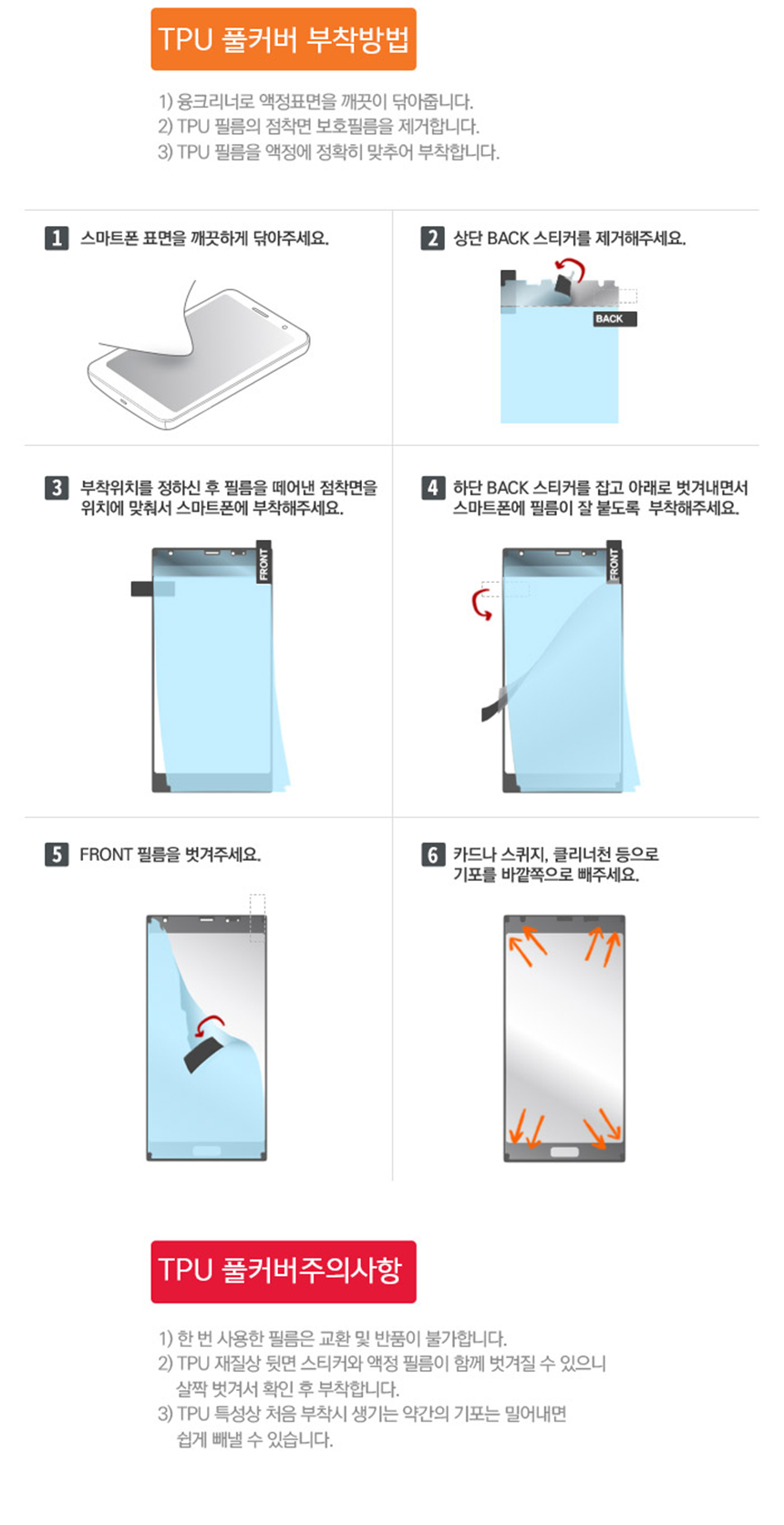 TPU 풀커버 부착방법

1) 융크리너로 액정표면을 깨끗이 닦아줍니다.
2) TPU 필름의 점착면 보호필름을 제거합니다.
3) TPU 필름을 액정에 정확히 맞추어 부착합니다.

1 스마트폰 표면을 깨끗하게 닦아주세요.

2 상단 BACK 스티커를 제거해주세요.

BACK

3 부착위치를 정하신 후 필름을 떼어낸 점착면을 위치에 맞춰서 스마트폰에 부착해주세요.

FRONT

4 하단 BACK 스티커를 잡고 아래로 벗겨내면서 스마트폰에 필름이 잘 붙도록 부착해주세요.

FRONT

5 FRONT 필름을 벗겨주세요.

6 카드나 스퀴지, 클리너천 등으로 기포를 바깥쪽으로 빼주세요.

TPU 풀커버주의사항

1) 한 번 사용한 필름은 교환 및 반품이 불가합니다.
2) TPU 재질상 뒷면 스티커와 액정 필름이 함께 벗겨질 수 있으니 살짝 벗겨서 확인 후 부착합니다.
3) TPU 특성상 처음 부착시 생기는 약간의 기포는 밀어내면 쉽게 빼낼 수 있습니다.