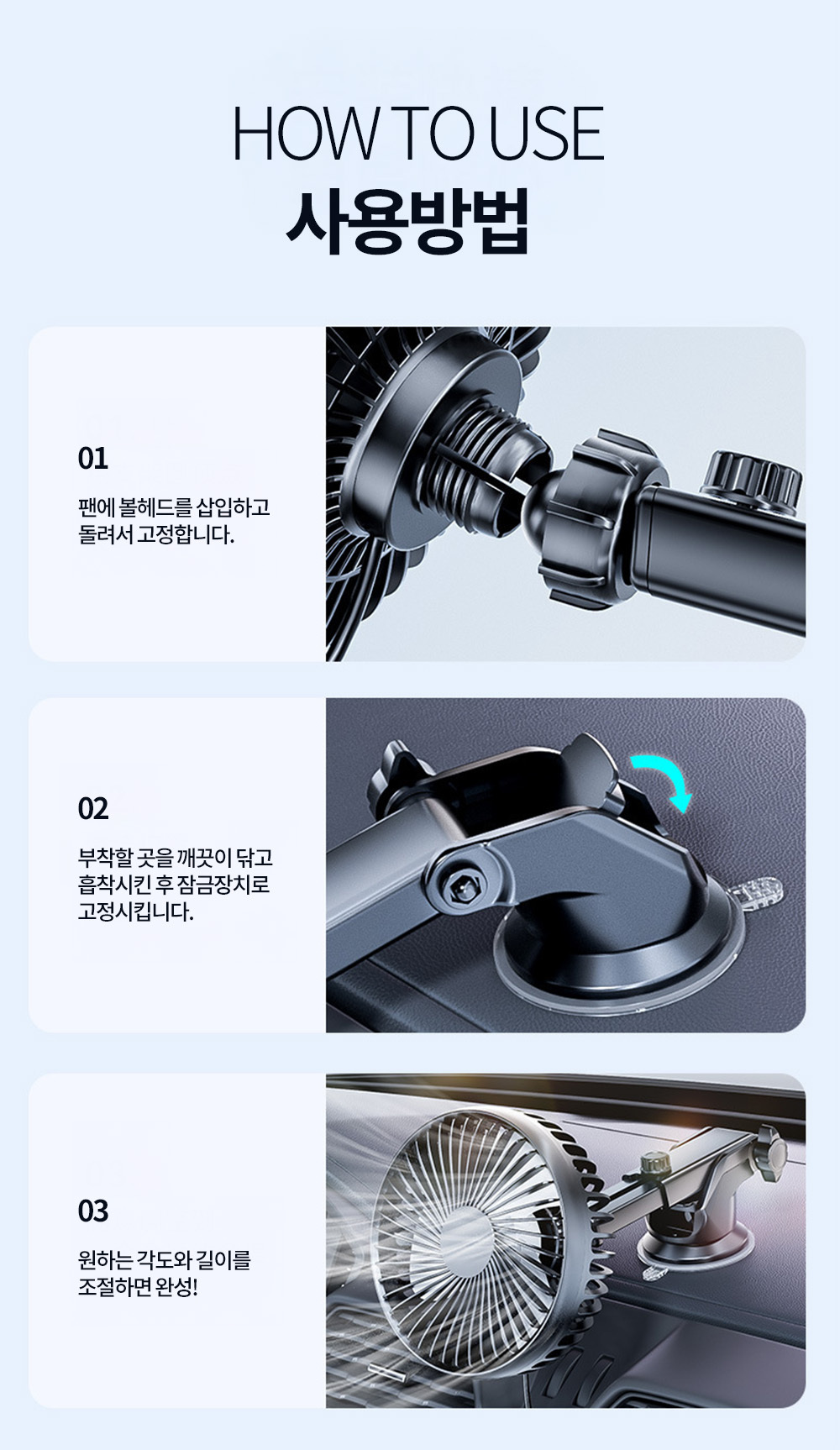 HOW TO USE
사용방법

01

팬에 볼헤드를 삽입하고 돌려서 고정합니다.

02

부착할 곳을 깨끗이 닦고 흡착시킨 후 잠금장치로 고정시킵니다.

03

원하는 각도와 길이를 조절하면 완성!