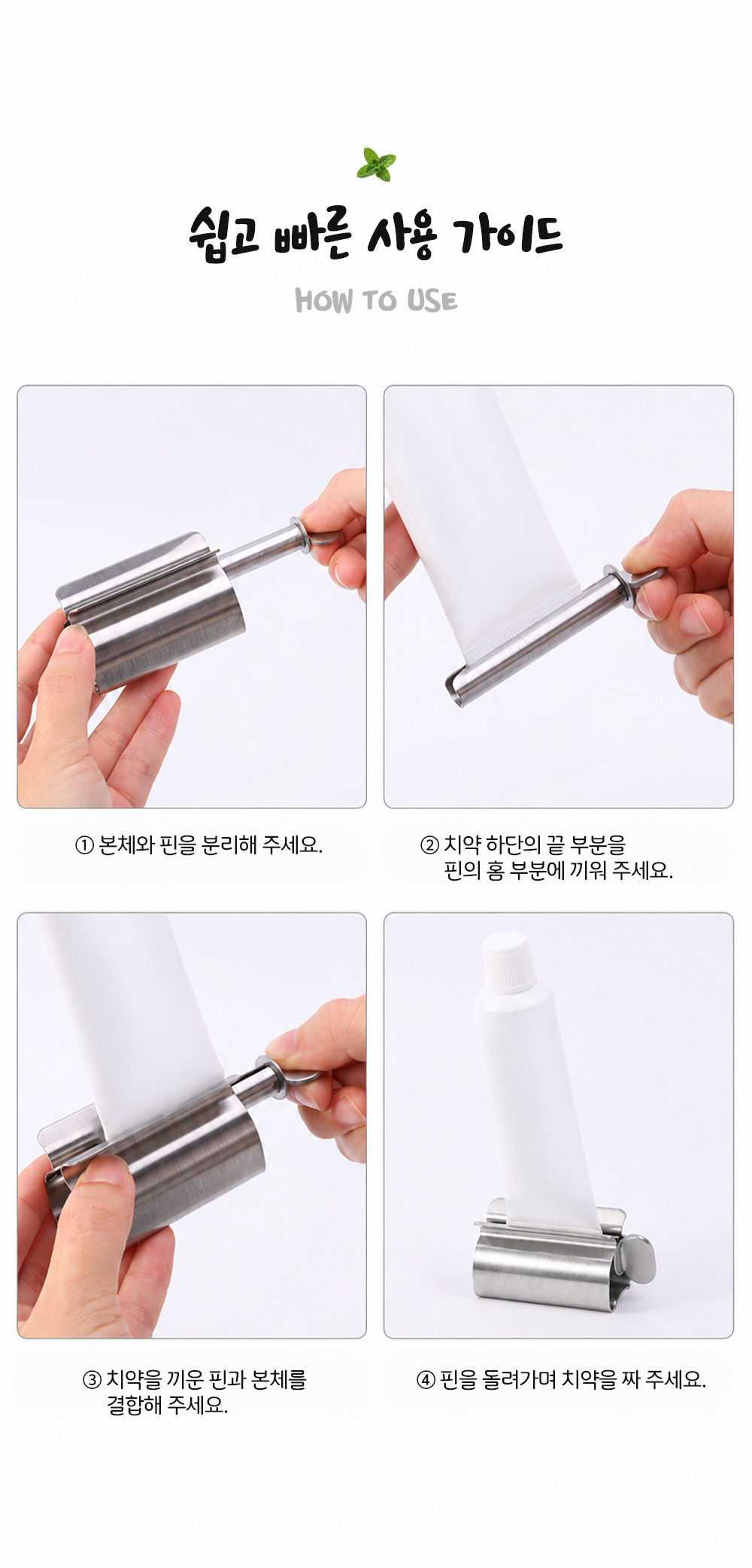 쉽고 빠른 사용 가이드

HOW TO USE

① 본체와 핀을 분리해 주세요.

② 치약 하단의 끝 부분을 핀의 홈 부분에 끼워 주세요.

③ 치약을 끼운 핀과 본체를 결합해 주세요.

④ 핀을 돌려가며 치약을 짜 주세요.