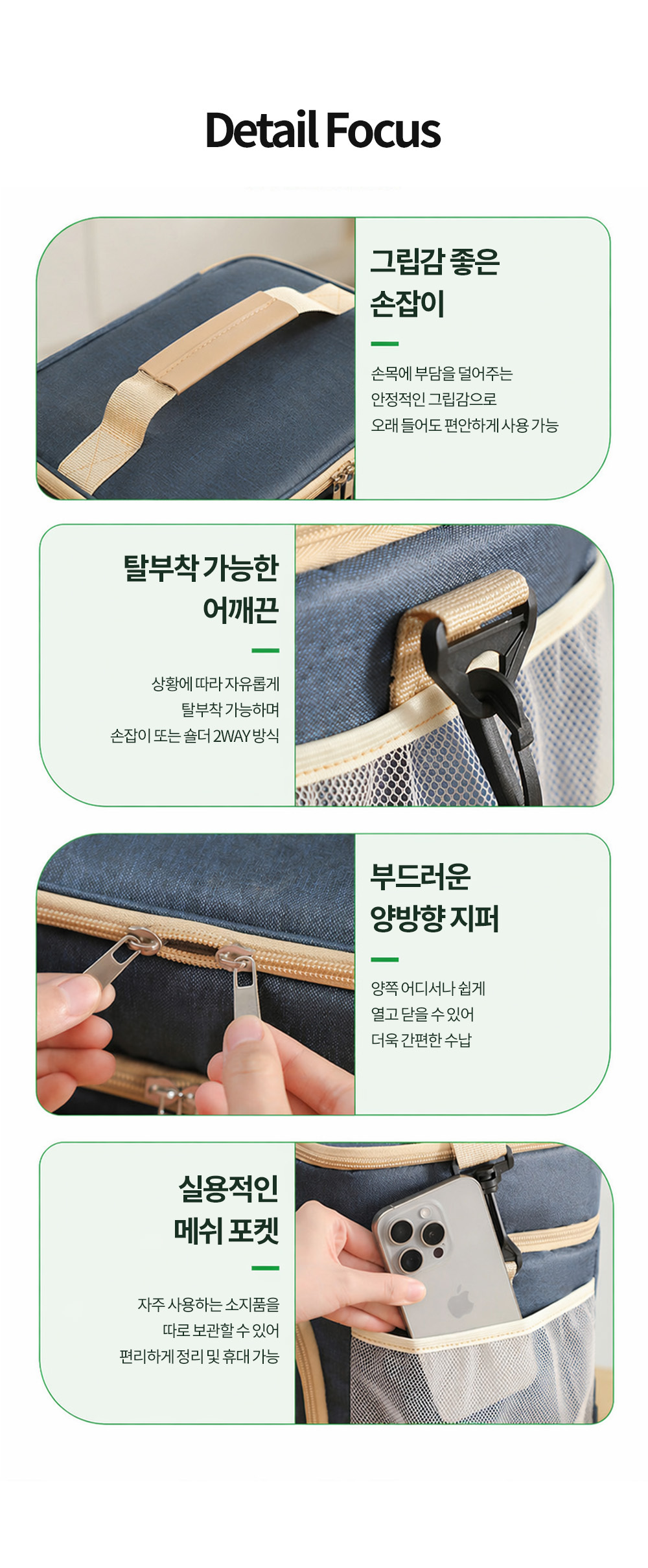 Detail Focus

그립감 좋은
손잡이

손목에 부담을 덜어주는
안정적인 그립감으로
오래 들어도 편안하게 사용 가능

탈부착 가능한
어깨끈

상황에 따라 자유롭게
탈부착 가능하며
손잡이 또는 숄더 2WAY 방식

부드러운
양방향 지퍼

양쪽 어디서나 쉽게
열고 닫을 수 있어
더욱 간편한 수납

실용적인
메쉬 포켓

자주 사용하는 소지품을
따로 보관할 수 있어
편리하게 정리 및 휴대 가능