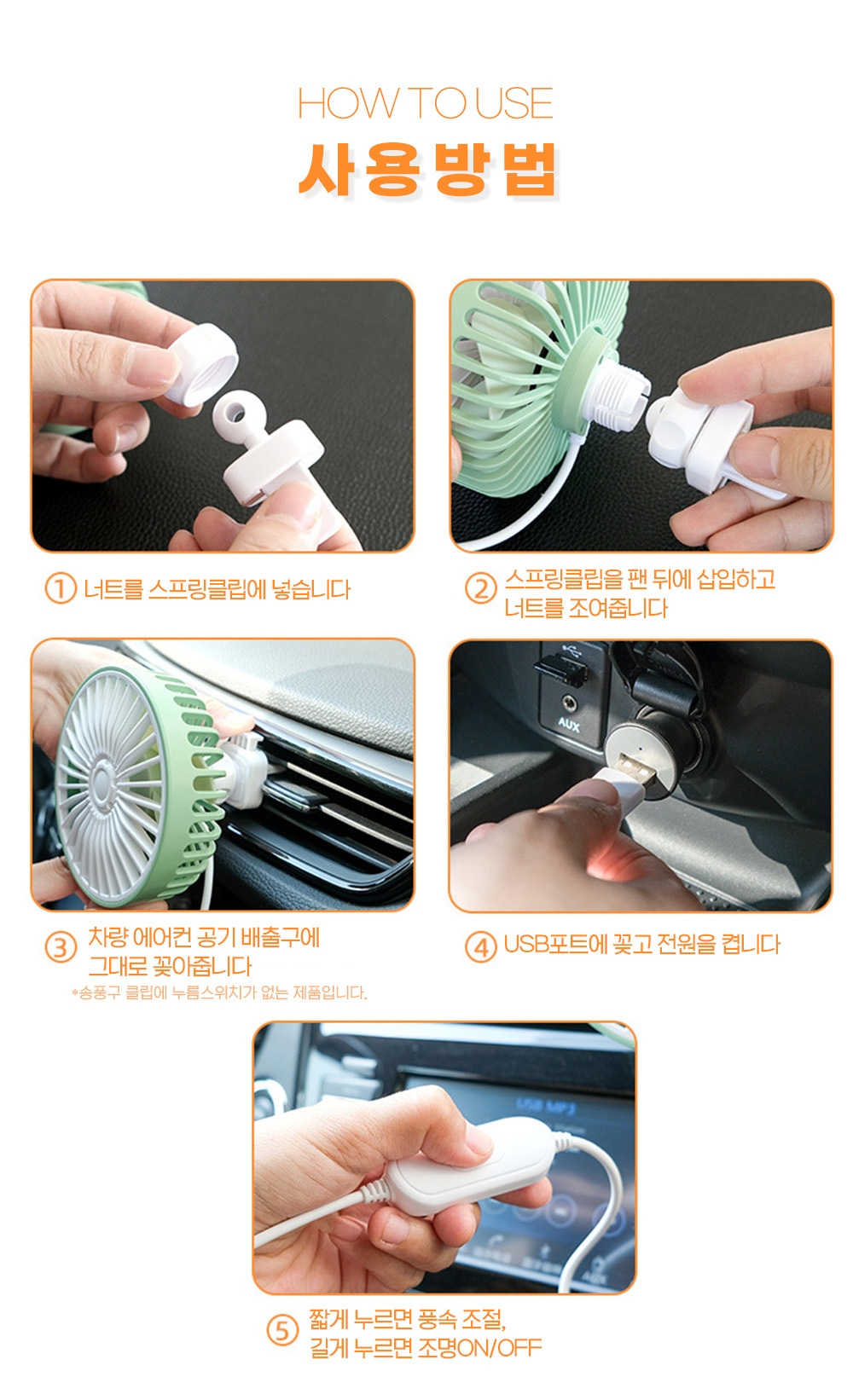 HOW TO USE
사용방법

① 너트를 스프링클립에 넣습니다

② 스프링클립을 팬 뒤에 삽입하고 너트를 조여줍니다

AUX

③ 차량 에어컨 공기 배출구에 그대로 꽂아줍니다
*송풍구 클립에 누름스위치가 없는 제품입니다.

④ USB포트에 꽂고 전원을 켭니다

USB MP3

⑤ 짧게 누르면 풍속 조절, 길게 누르면 조명ON/OFF