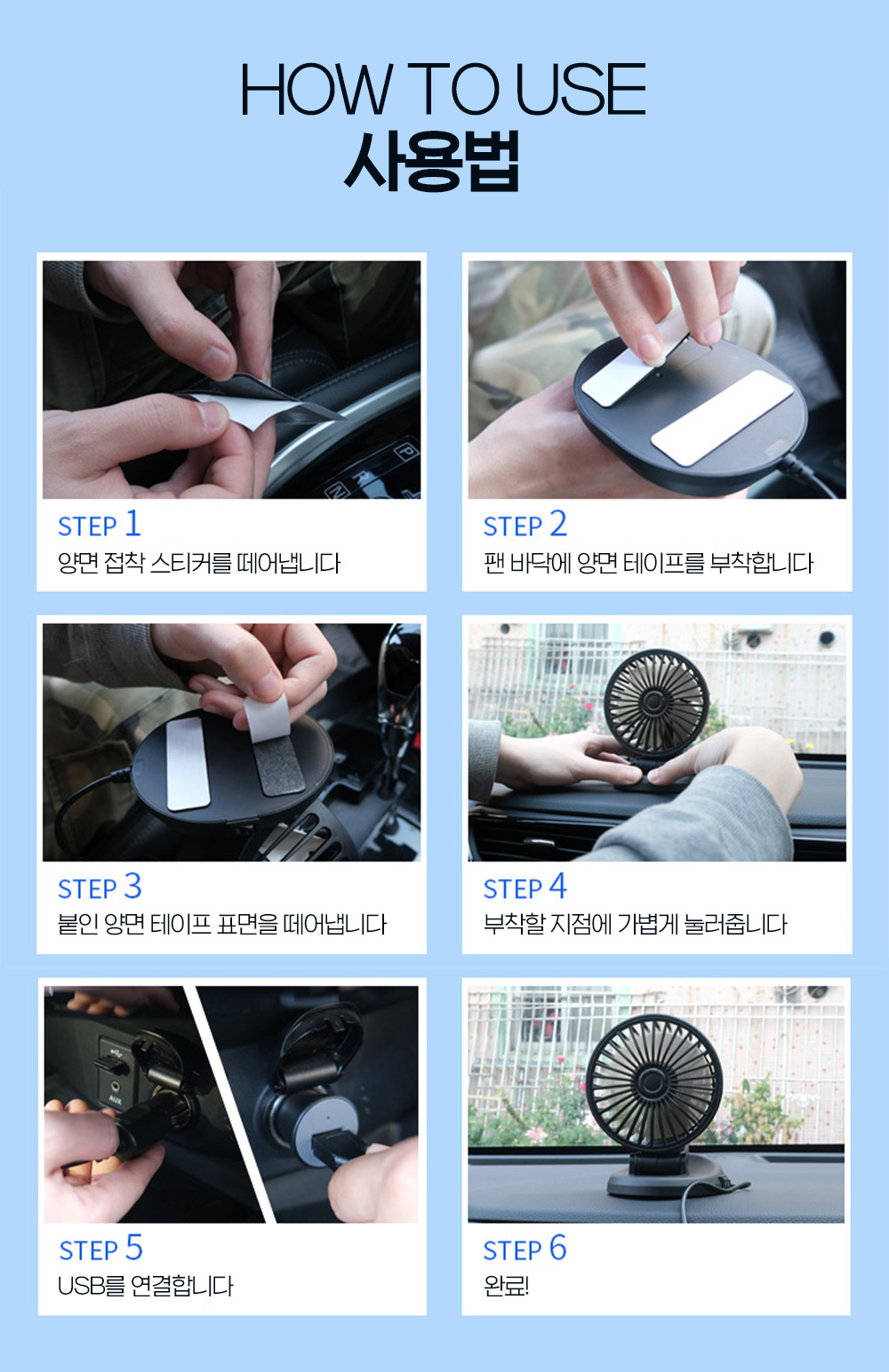 HOW TO USE
사용법

STEP 1
양면 접착 스티커를 떼어냅니다

STEP 2
팬 바닥에 양면 테이프를 부착합니다

STEP 3
붙인 양면 테이프 표면을 떼어냅니다

STEP 4
부착할 지점에 가볍게 눌러줍니다

AUX

STEP 5
USB를 연결합니다

STEP 6
완료!