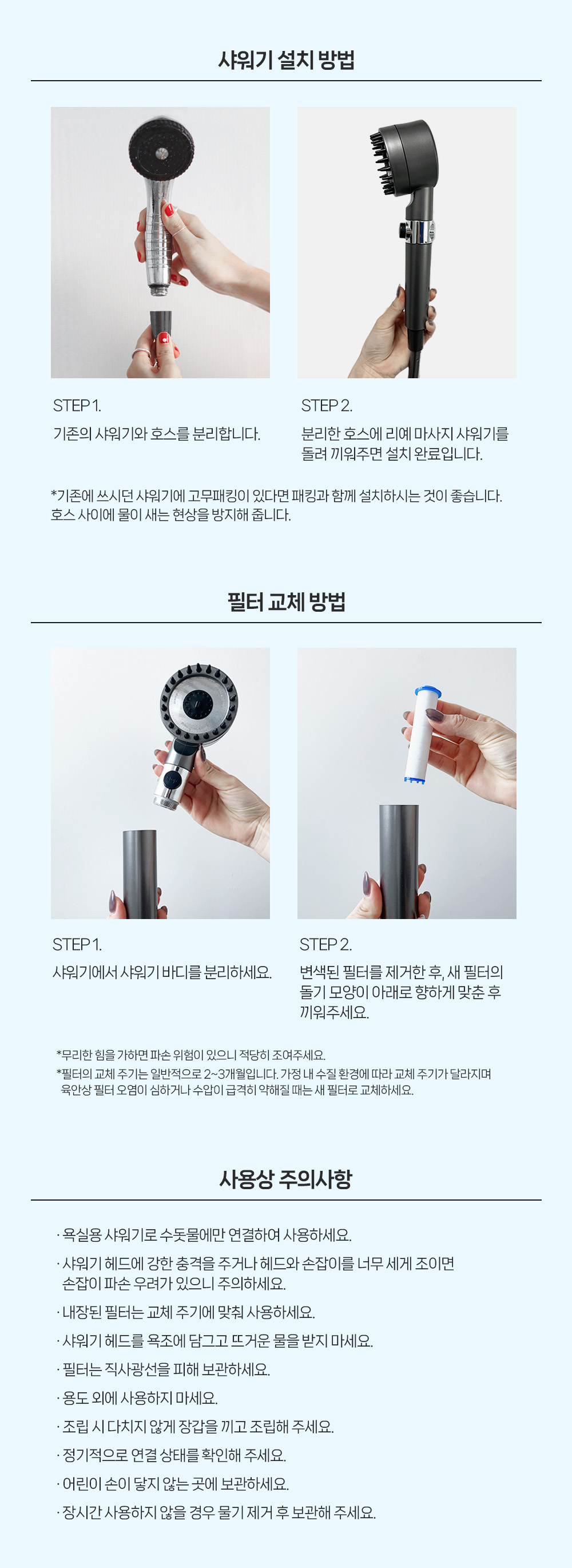 샤워기 설치 방법

STEP 1.

기존의 샤워기와 호스를 분리합니다.

STEP 2.

분리한 호스에 리예 마사지 샤워기를 돌려 끼워주면 설치 완료입니다.

*기존에 쓰시던 샤워기에 고무패킹이 있다면 패킹과 함께 설치하시는 것이 좋습니다. 호스 사이에 물이 새는 현상을 방지해 줍니다.

필터 교체 방법

STEP 1.

샤워기에서 샤워기 바디를 분리하세요.

STEP 2.

변색된 필터를 제거한 후, 새 필터의 돌기 모양이 아래로 향하게 맞춘 후 끼워주세요.

*무리한 힘을 가하면 파손 위험이 있으니 적당히 조여주세요.
*필터의 교체 주기는 일반적으로 2~3개월입니다. 가정 내 수질 환경에 따라 교체 주기가 달라지며 육안상 필터 오염이 심하거나 수압이 급격히 약해질 때는 새 필터로 교체하세요.

사용상 주의사항

· 욕실용 샤워기로 수돗물에만 연결하여 사용하세요.

· 샤워기 헤드에 강한 충격을 주거나 헤드와 손잡이를 너무 세게 조이면 손잡이 파손 우려가 있으니 주의하세요.

· 내장된 필터는 교체 주기에 맞춰 사용하세요.

· 샤워기 헤드를 욕조에 담그고 뜨거운 물을 받지 마세요.

· 필터는 직사광선을 피해 보관하세요.

· 용도 외에 사용하지 마세요.

· 조립 시 다치지 않게 장갑을 끼고 조립해 주세요.

· 정기적으로 연결 상태를 확인해 주세요.

· 어린이 손이 닿지 않는 곳에 보관하세요.

· 장시간 사용하지 않을 경우 물기 제거 후 보관해 주세요.