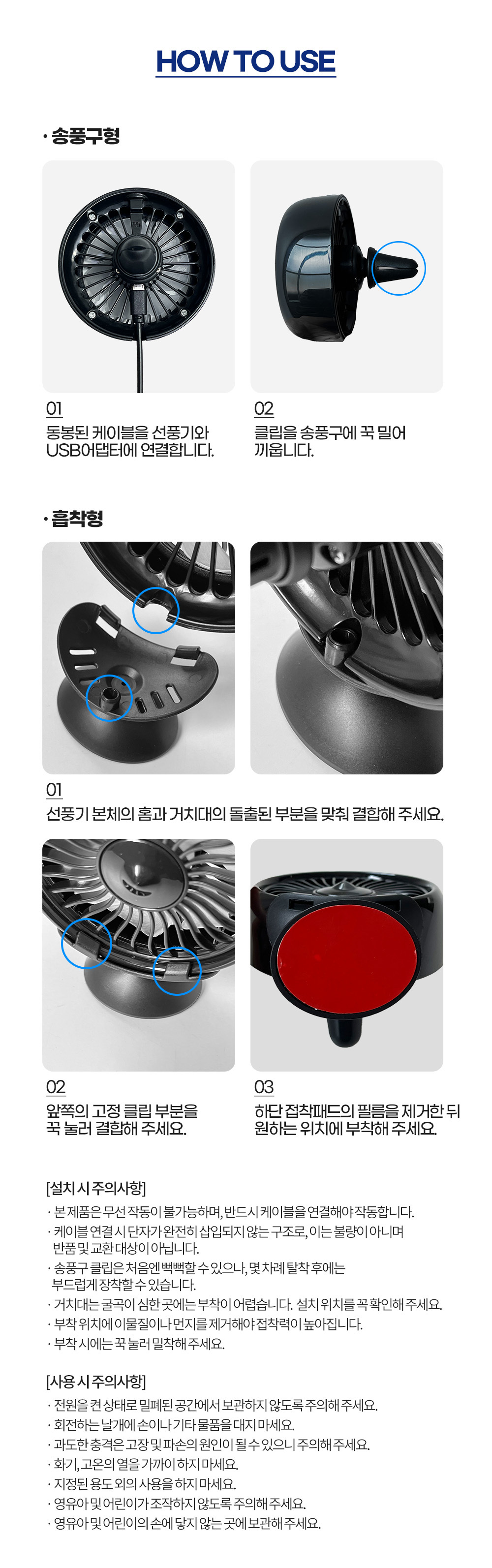 HOW TO USE

· 송풍구형

01
동봉된 케이블을 선풍기와 USB어댑터에 연결합니다.

02
클립을 송풍구에 꾹 밀어 끼웁니다.

· 흡착형

01
선풍기 본체의 홈과 거치대의 돌출된 부분을 맞춰 결합해 주세요.

02
앞쪽의 고정 클립 부분을 꾹 눌러 결합해 주세요.

03
하단 접착패드의 필름을 제거한 뒤 원하는 위치에 부착해 주세요.

[설치 시 주의사항]
· 본 제품은 무선 작동이 불가능하며, 반드시 케이블을 연결해야 작동합니다.
· 케이블 연결 시 단자가 완전히 삽입되지 않는 구조로, 이는 불량이 아니며 반품 및 교환 대상이 아닙니다.
· 송풍구 클립은 처음엔 뻑뻑할 수 있으나, 몇 차례 탈착 후에는 부드럽게 장착할 수 있습니다.
· 거치대는 굴곡이 심한 곳에는 부착이 어렵습니다. 설치 위치를 꼭 확인해 주세요.
· 부착 위치에 이물질이나 먼지를 제거해야 접착력이 높아집니다.
· 부착 시에는 꾹 눌러 밀착해 주세요.

[사용 시 주의사항]
· 전원을 켠 상태로 밀폐된 공간에서 보관하지 않도록 주의해 주세요.
· 회전하는 날개에 손이나 기타 물품을 대지 마세요.
· 과도한 충격은 고장 및 파손의 원인이 될 수 있으니 주의해 주세요.
· 화기, 고온의 열을 가까이 하지 마세요.
· 지정된 용도 외의 사용을 하지 마세요.
· 영유아 및 어린이가 조작하지 않도록 주의해 주세요.
· 영유아 및 어린이의 손에 닿지 않는 곳에 보관해 주세요.