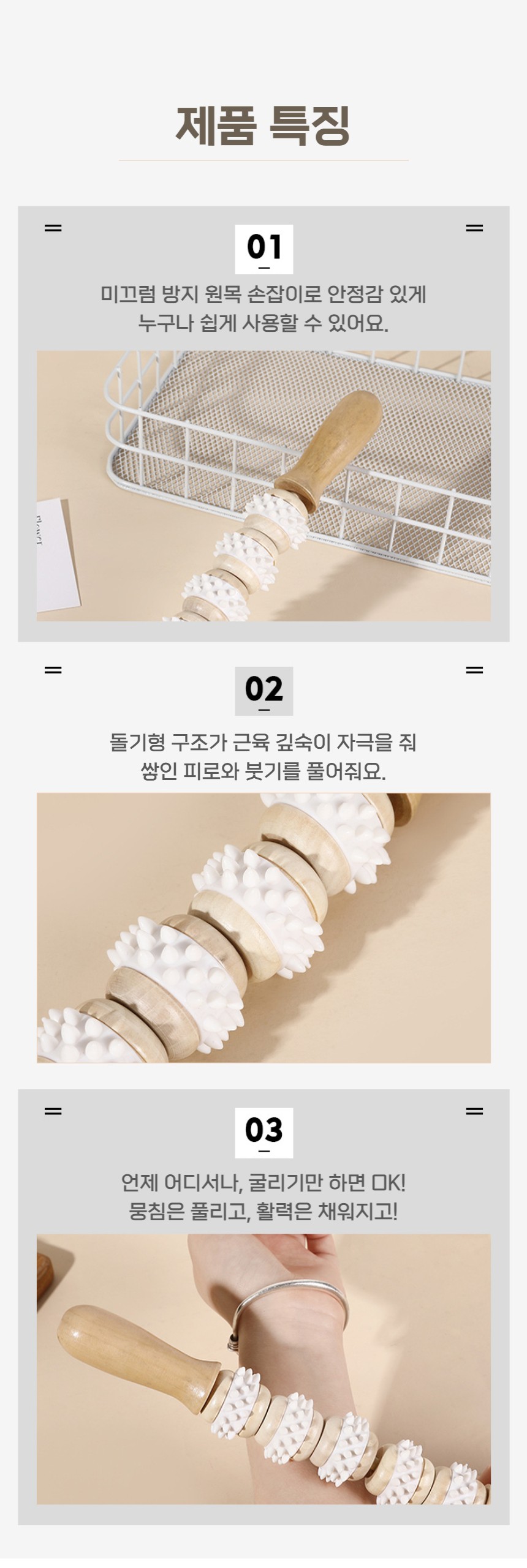 제품 특징

01

미끄럼 방지 원목 손잡이로 안정감 있게
누구나 쉽게 사용할 수 있어요.

02

돌기형 구조가 근육 깊숙이 자극을 줘
쌓인 피로와 붓기를 풀어줘요.

03

언제 어디서나, 굴리기만 하면 OK!
뭉침은 풀리고, 활력은 채워지고!