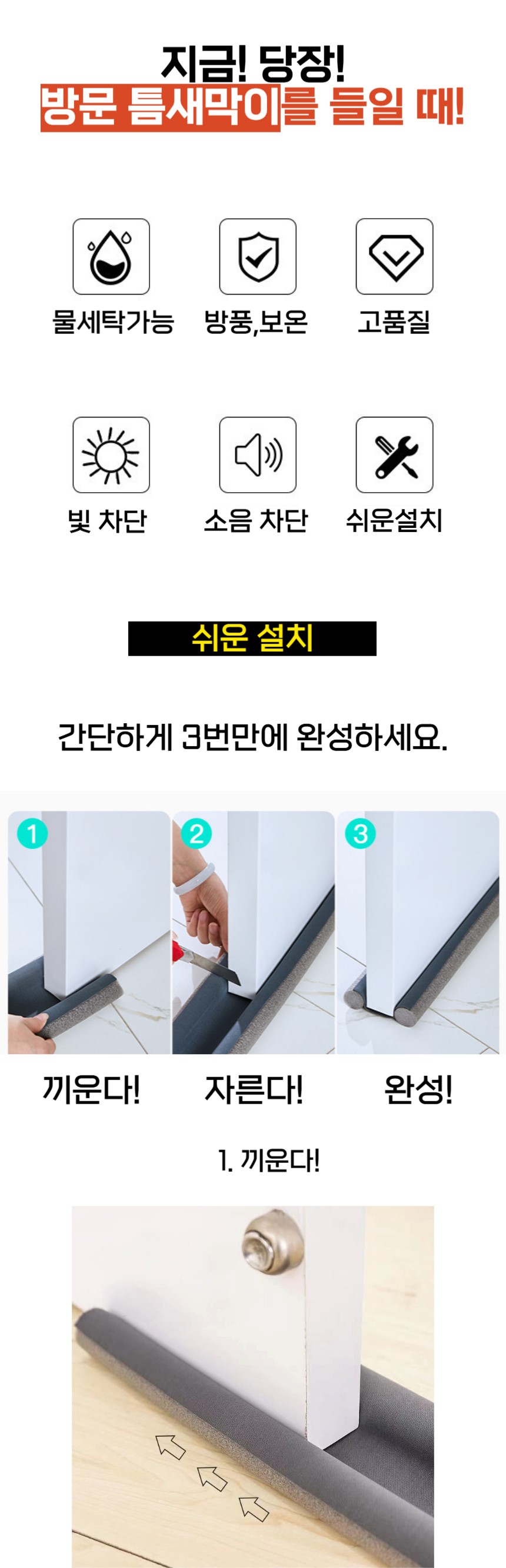 지금! 당장!
방문 틈새막이를 들일 때!

물세탁가능

방풍,보온

고품질

빛 차단

소음 차단

쉬운설치

쉬운 설치

간단하게 3번만에 완성하세요.

1

2

3

끼운다!

자른다!

완성!

1. 끼운다!