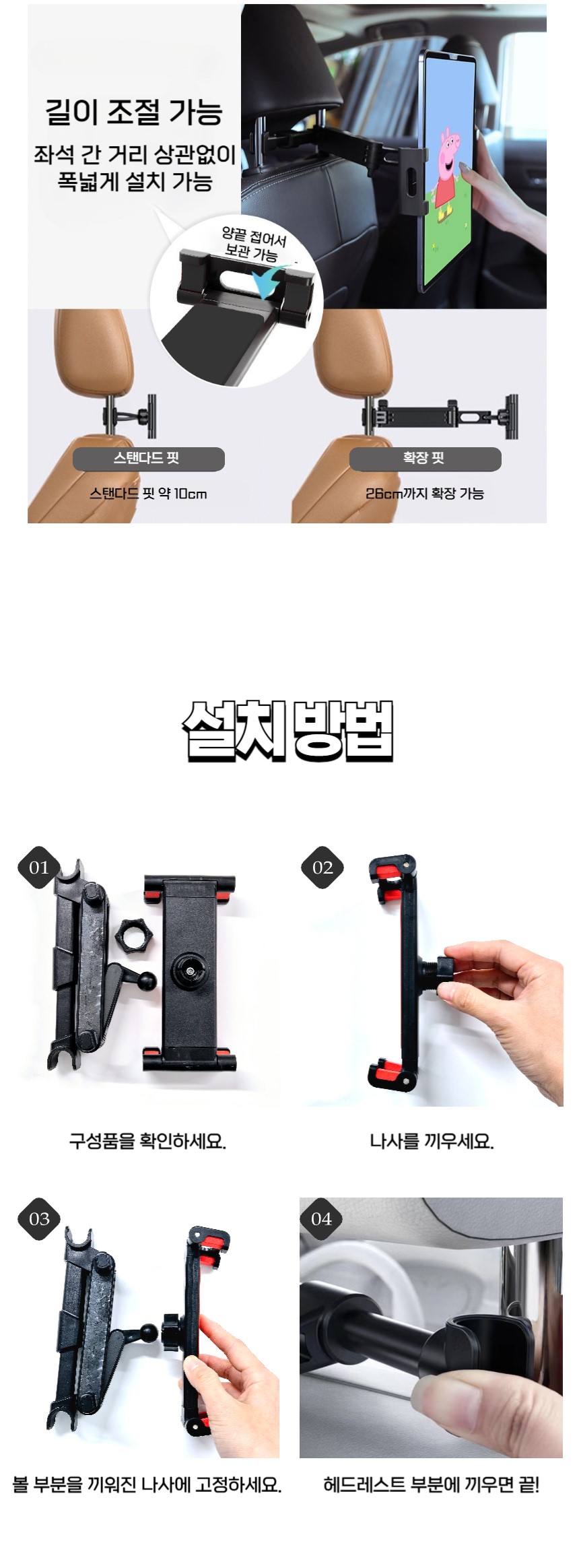 길이 조절 가능

좌석 간 거리 상관없이
폭넓게 설치 가능

양끝 접어서
보관 가능

스탠다드 핏

스탠다드 핏 약 10cm

확장 핏

26cm까지 확장 가능

설치방법

01

구성품을 확인하세요.

02

나사를 끼우세요.

03

볼 부분을 끼워진 나사에 고정하세요.

04

헤드레스트 부분에 끼우면 끝!