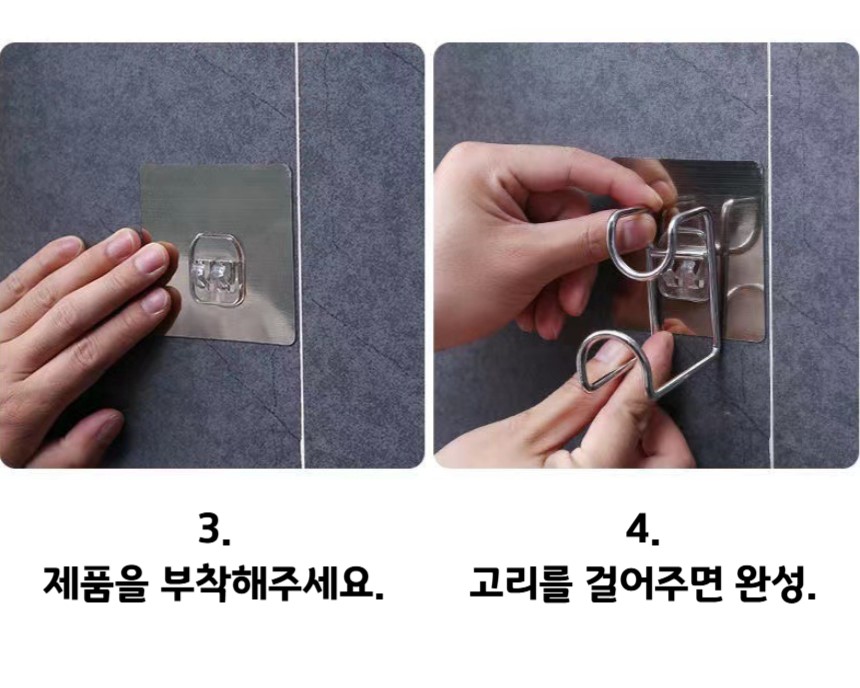 3.
제품을 부착해주세요.

4.
고리를 걸어주면 완성.