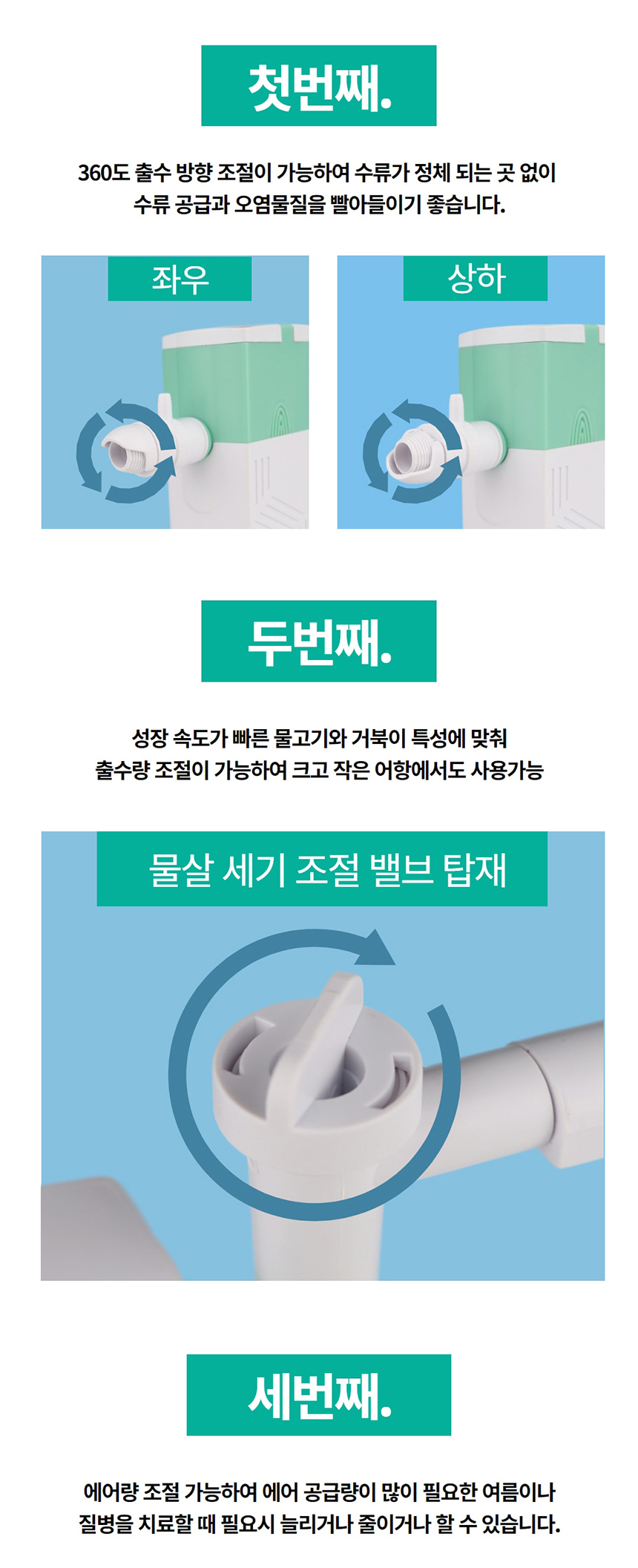 첫번째.

360도 출수 방향 조절이 가능하여 수류가 정체 되는 곳 없이
수류 공급과 오염물질을 빨아들이기 좋습니다.

좌우

상하

두번째.

성장 속도가 빠른 물고기와 거북이 특성에 맞춰
출수량 조절이 가능하여 크고 작은 어항에서도 사용가능

물살 세기 조절 밸브 탑재

세번째.

에어량 조절 가능하여 에어 공급량이 많이 필요한 여름이나
질병을 치료할 때 필요시 늘리거나 줄이거나 할 수 있습니다.