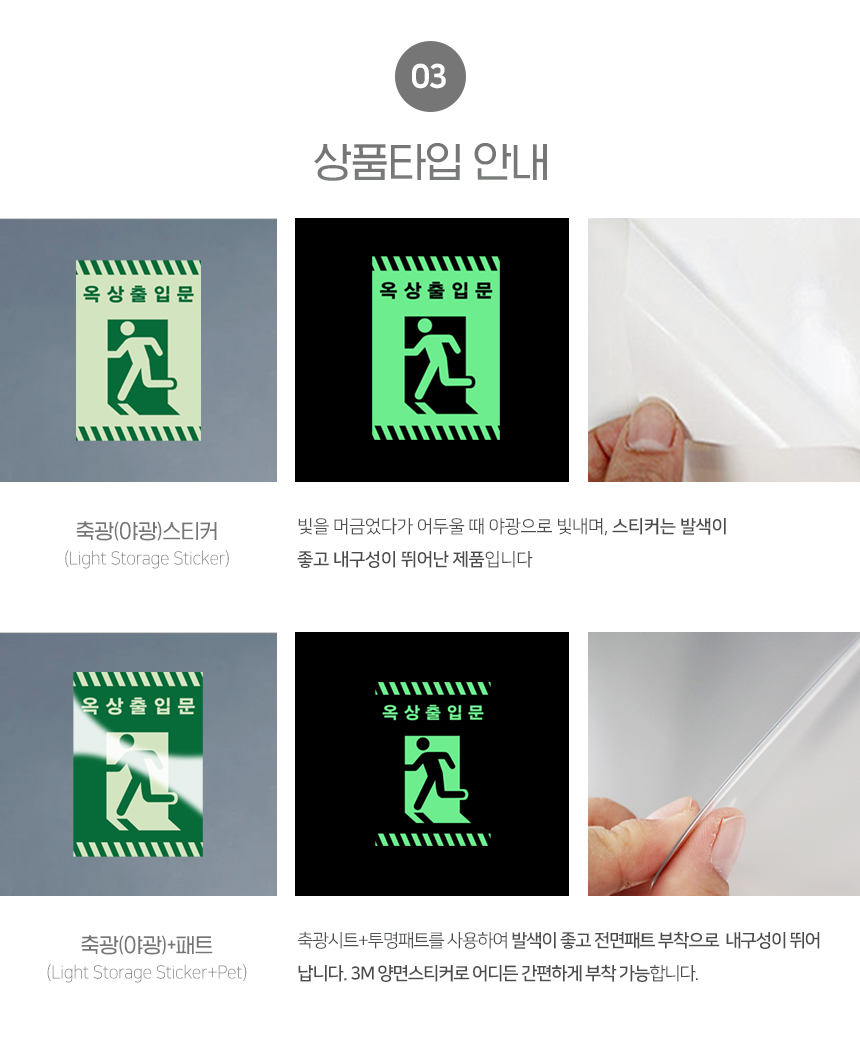 03

상품타입 안내

옥상출입문

옥상출입문

축광(야광)스티커
(Light Storage Sticker)

빛을 머금었다가 어두울 때 야광으로 빛내며, 스티커는 발색이 좋고 내구성이 뛰어난 제품입니다

옥상출입문

옥상출입문

축광(야광)+패트
(Light Storage Sticker+Pet)

축광시트+투명패트를 사용하여 발색이 좋고 전면패트 부착으로 내구성이 뛰어납니다. 3M 양면스티커로 어디든 간편하게 부착 가능합니다.