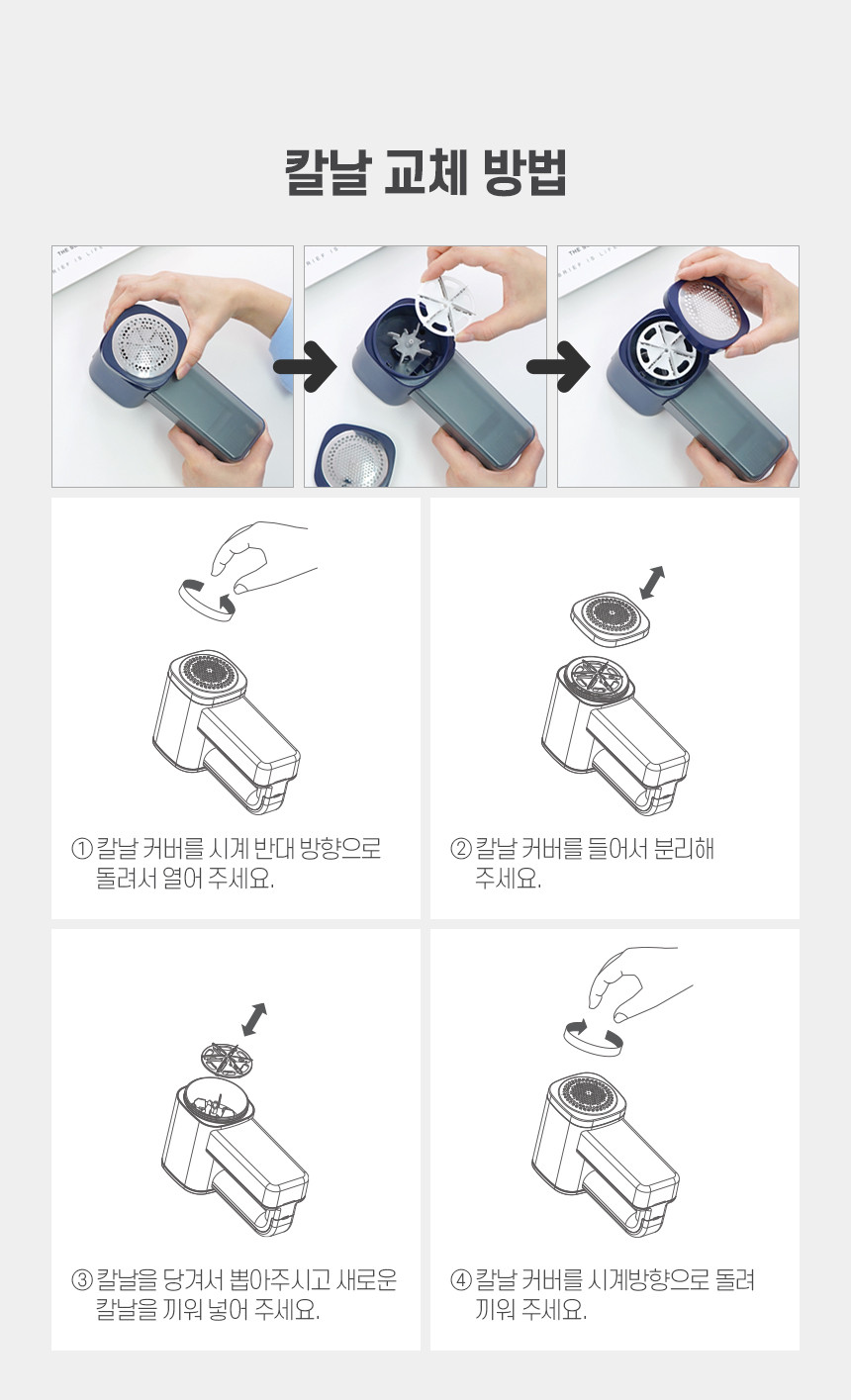 칼날 교체 방법

① 칼날 커버를 시계 반대 방향으로 돌려서 열어 주세요.

② 칼날 커버를 들어서 분리해 주세요.

③ 칼날을 당겨서 뽑아주시고 새로운 칼날을 끼워 넣어 주세요.

④ 칼날 커버를 시계방향으로 돌려 끼워 주세요.