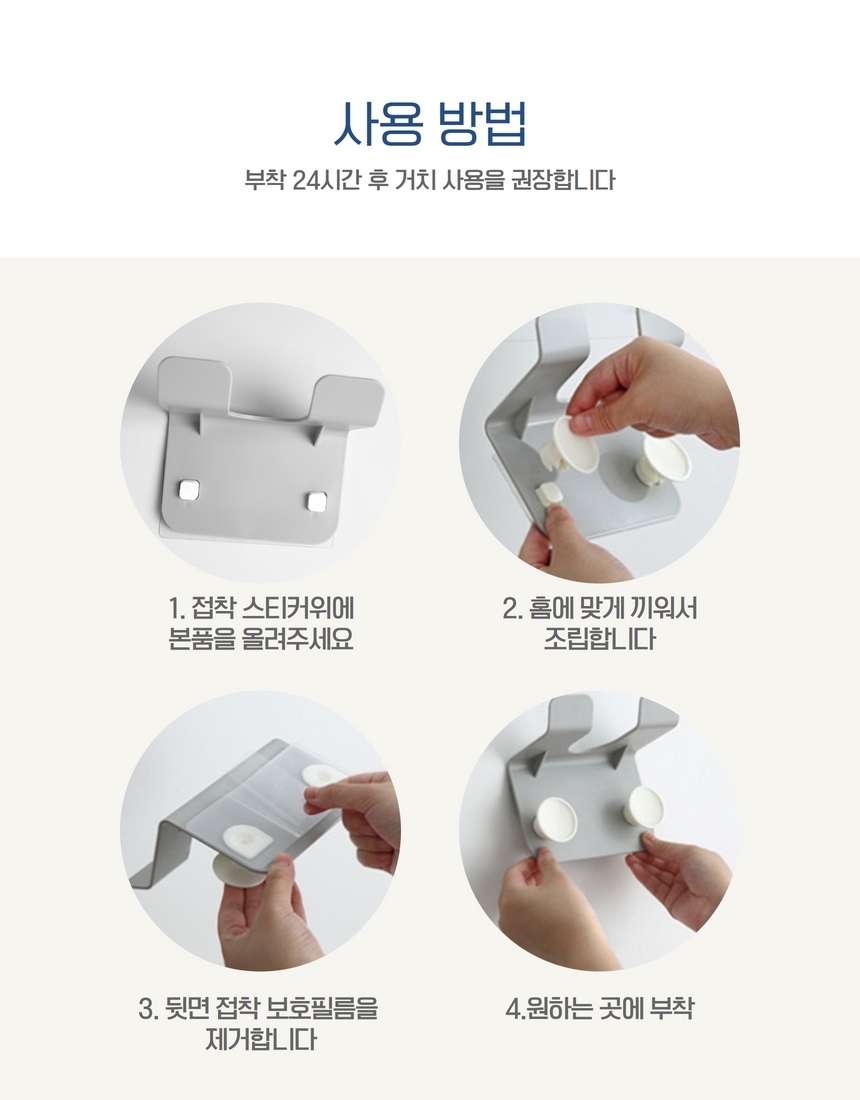 사용 방법

부착 24시간 후 거치 사용을 권장합니다

1. 접착 스티커위에 본품을 올려주세요

2. 홀에 맞게 끼워서 조립합니다

3. 뒷면 접착 보호필름을 제거합니다

4.원하는 곳에 부착