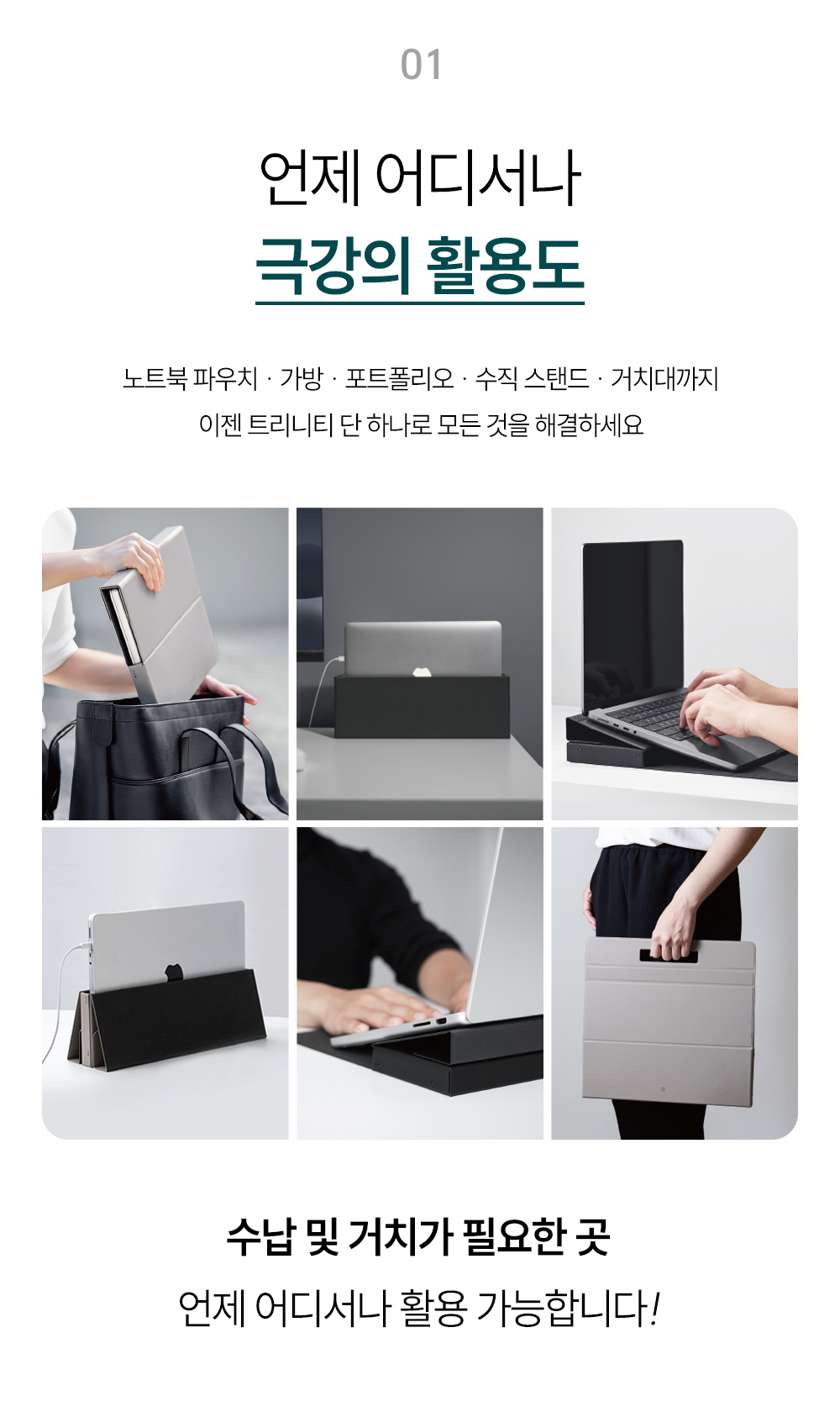 01

언제 어디서나
극강의 활용도

노트북 파우치 · 가방 · 포트폴리오 · 수직 스탠드 · 거치대까지
이젠 트리니티 단 하나로 모든 것을 해결하세요

수납 및 거치가 필요한 곳
언제 어디서나 활용 가능합니다!