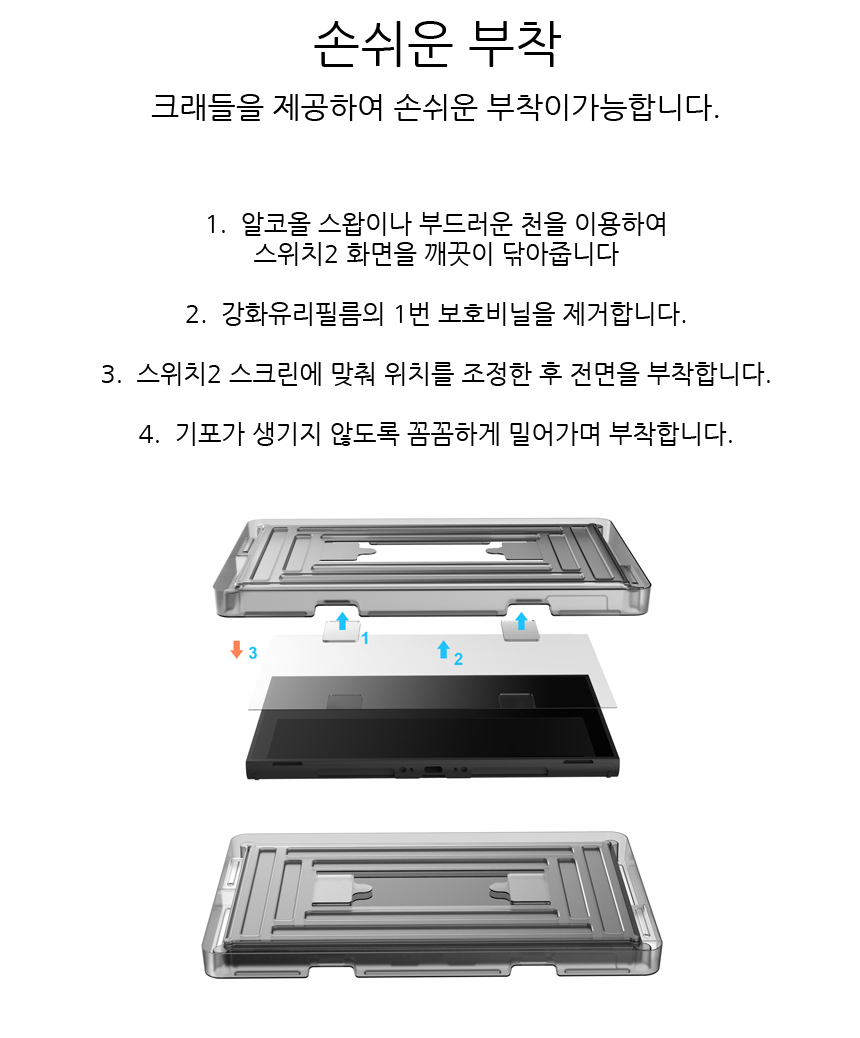 손쉬운 부착

크래들을 제공하여 손쉬운 부착이가능합니다.

1. 알코올 스왑이나 부드러운 천을 이용하여 스위치2 화면을 깨끗이 닦아줍니다

2. 강화유리필름의 1번 보호비닐을 제거합니다.

3. 스위치2 스크린에 맞춰 위치를 조정한 후 전면을 부착합니다.

4. 기포가 생기지 않도록 꼼꼼하게 밀어가며 부착합니다.

1
2
3