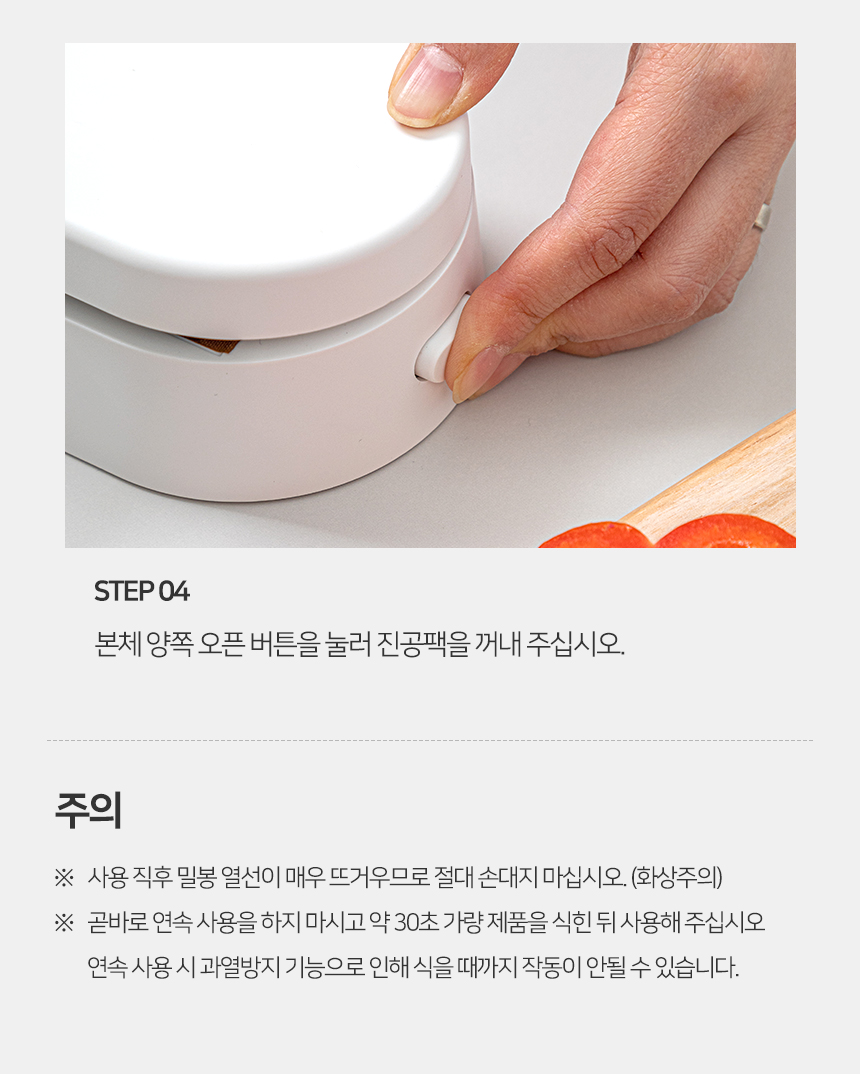 STEP 04

본체 양쪽 오픈 버튼을 눌러 진공팩을 꺼내 주십시오.

주의

※ 사용 직후 밀봉 열선이 매우 뜨거우므로 절대 손대지 마십시오. (화상주의)

※ 곧바로 연속 사용을 하지 마시고 약 30초 가량 제품을 식힌 뒤 사용해 주십시오 연속 사용 시 과열방지 기능으로 인해 식을 때까지 작동이 안될 수 있습니다.