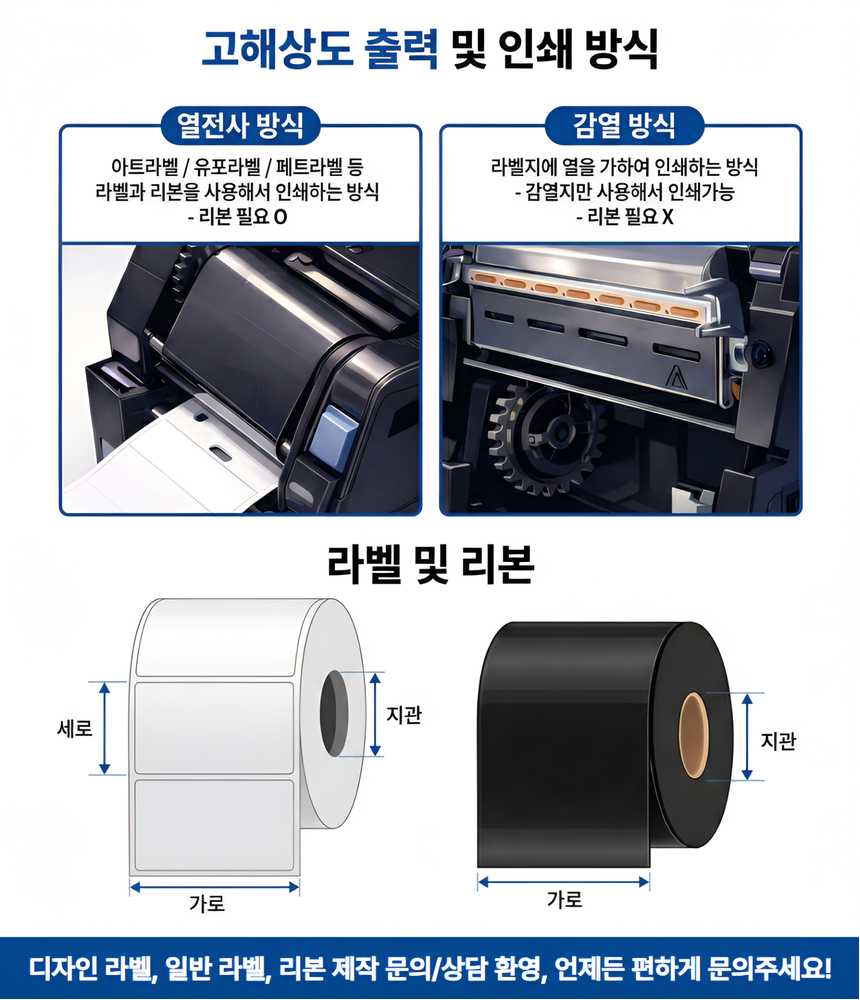 고해상도 출력 및 인쇄 방식

열전사 방식

아트라벨 / 유포라벨 / 페트라벨 등
라벨과 리본을 사용해서 인쇄하는 방식
- 리본 필요 O

감열 방식

라벨지에 열을 가하여 인쇄하는 방식
- 감열지만 사용해서 인쇄가능
- 리본 필요 X

라벨 및 리본

세로

지관

가로

지관

가로

디자인 라벨, 일반 라벨, 리본 제작 문의/상담 환영, 언제든 편하게 문의주세요!