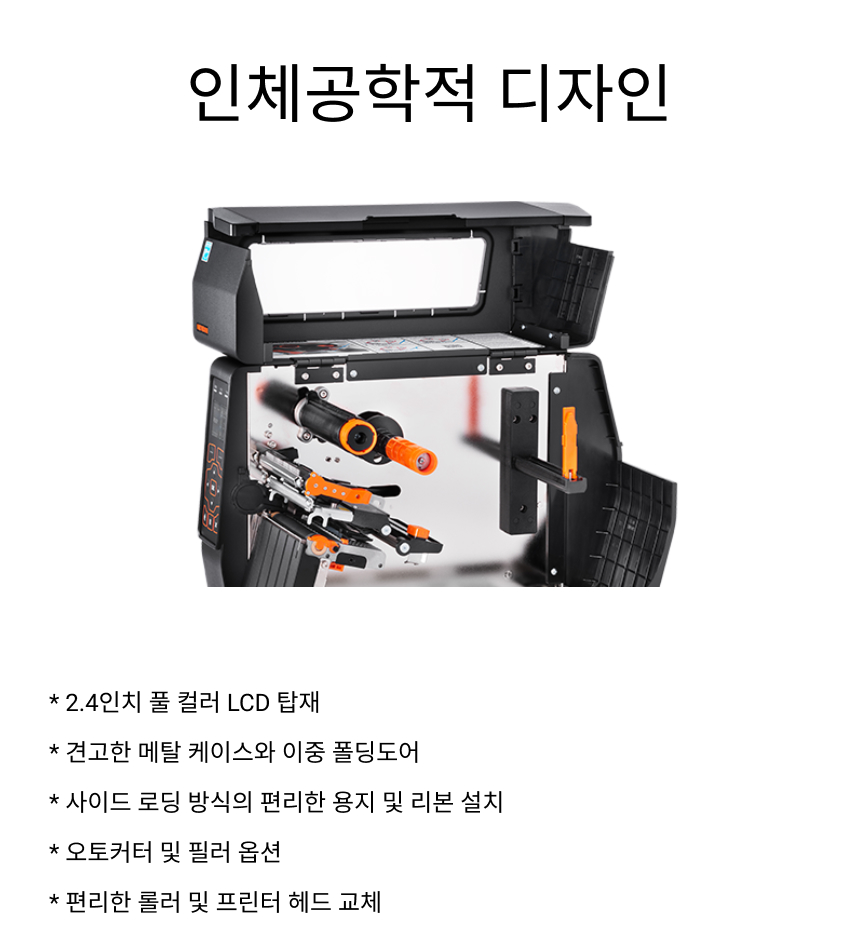 인체공학적 디자인

* 2.4인치 풀 컬러 LCD 탑재

* 견고한 메탈 케이스와 이중 폴딩도어

* 사이드 로딩 방식의 편리한 용지 및 리본 설치

* 오토커터 및 필러 옵션

* 편리한 롤러 및 프린터 헤드 교체