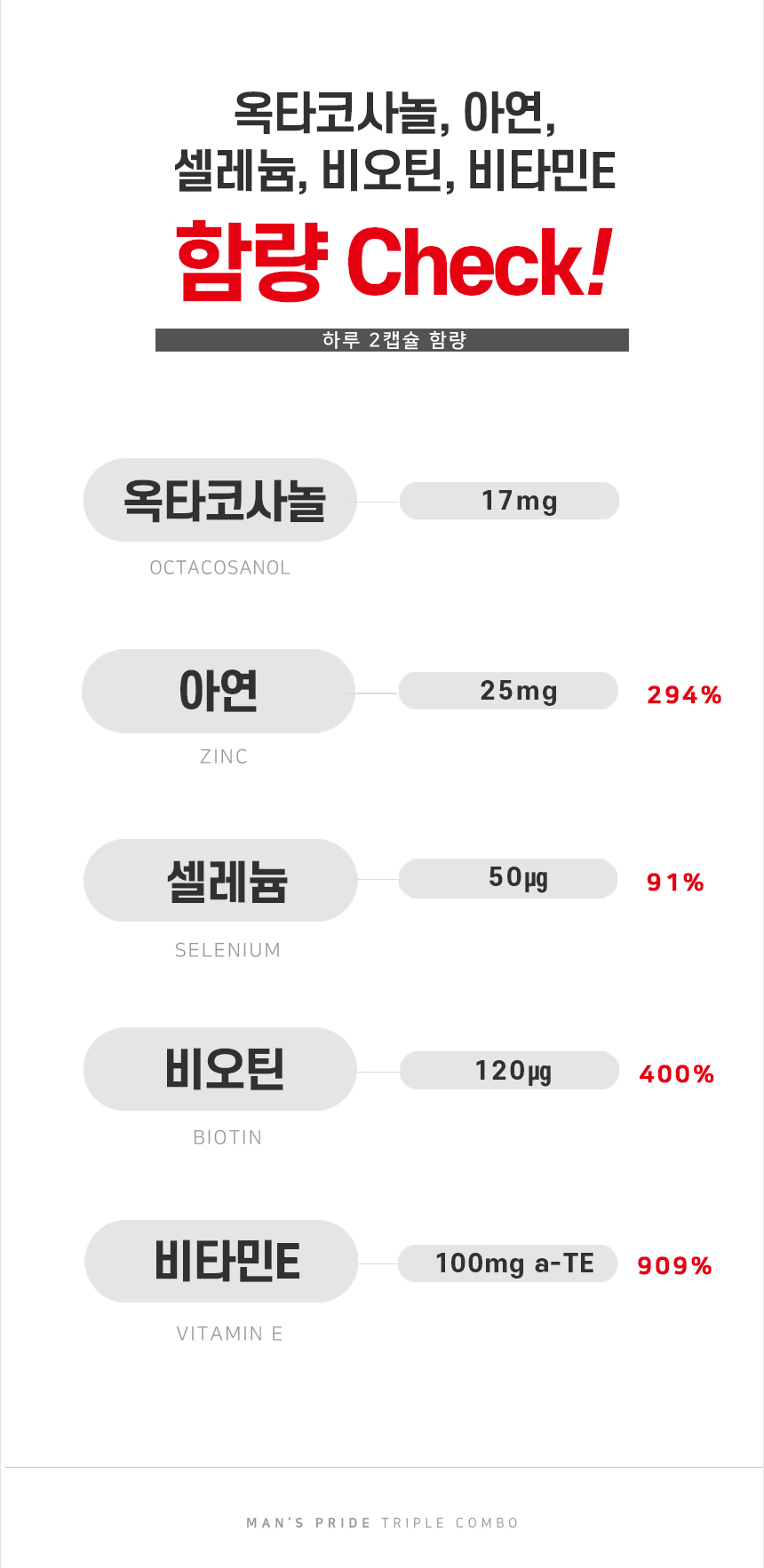 옥타코사놀, 아연,
셀레늄, 비오틴, 비타민E

함량 Check!

하루 2캡슐 함량

옥타코사놀
OCTACOSANOL
17mg

아연
ZINC
25mg
294%

셀레늄
SELENIUM
50㎍
91%

비오틴
BIOTIN
120㎍
400%

비타민E
VITAMIN E
100mg a-TE
909%

MAN'S PRIDE TRIPLE COMBO