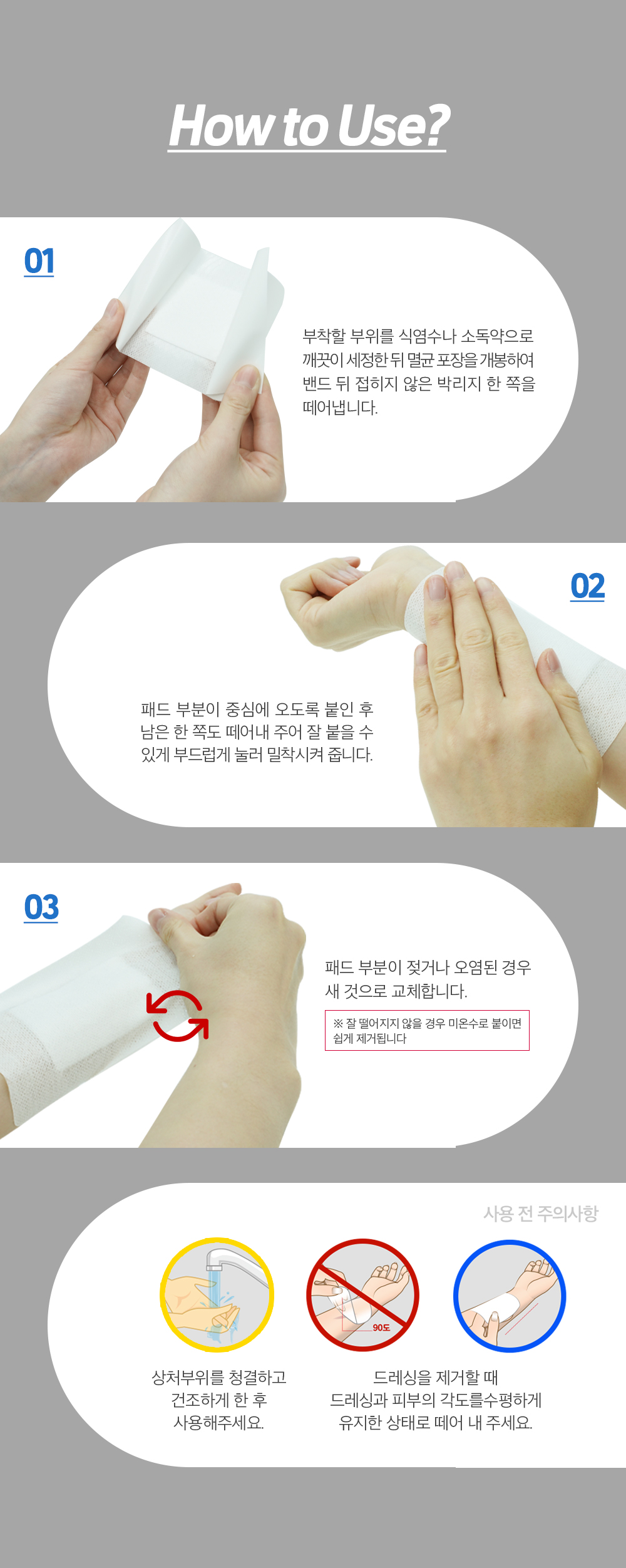 How to Use?

01

부착할 부위를 식염수나 소독약으로 깨끗이 세정한 뒤 멸균 포장을 개봉하여 밴드 뒤 접히지 않은 박리지 한 쪽을 떼어냅니다.

02

패드 부분이 중심에 오도록 붙인 후 남은 한 쪽도 떼어내 주어 잘 붙을 수 있게 부드럽게 눌러 밀착시켜 줍니다.

03

패드 부분이 젖거나 오염된 경우 새 것으로 교체합니다.

※ 잘 떨어지지 않을 경우 미온수로 붙이면 쉽게 제거됩니다

사용 전 주의사항

90도

상처부위를 청결하고 건조하게 한 후 사용해주세요.

드레싱을 제거할 때 드레싱과 피부의 각도를수평하게 유지한 상태로 떼어 내 주세요.