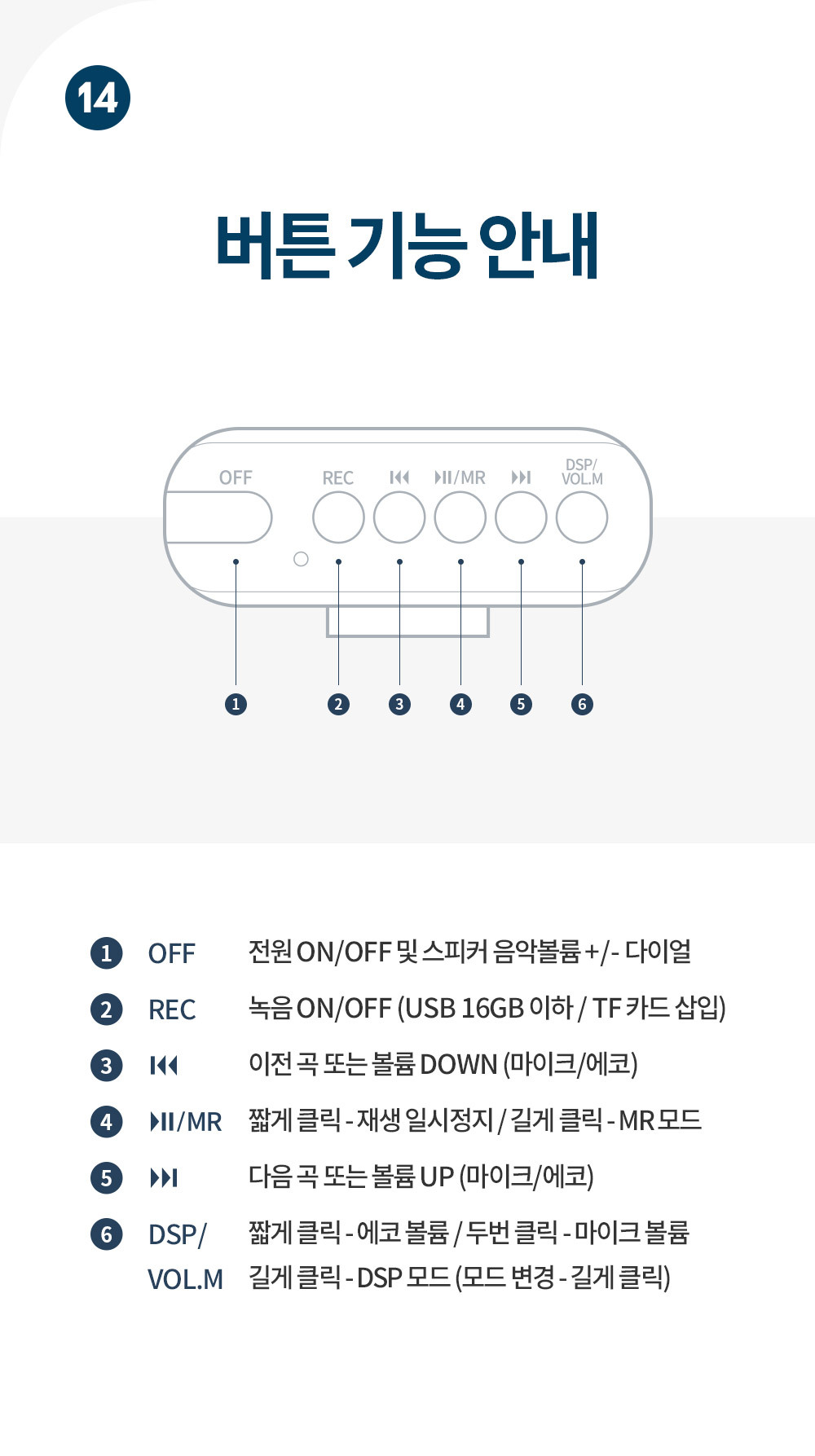 14

버튼 기능 안내

OFF REC ⏮ ⏯/MR ⏭ DSP/ VOL.M

1 2 3 4 5 6

1 OFF 전원 ON/OFF 및 스피커 음악볼륨 +/- 다이얼

2 REC 녹음 ON/OFF (USB 16GB 이하 / TF 카드 삽입)

3 ⏮ 이전 곡 또는 볼륨 DOWN (마이크/에코)

4 ⏯/MR 짧게 클릭 - 재생 일시정지 / 길게 클릭 - MR 모드

5 ⏭ 다음 곡 또는 볼륨 UP (마이크/에코)

6 DSP/ VOL.M 짧게 클릭 - 에코 볼륨 / 두번 클릭 - 마이크 볼륨
길게 클릭 - DSP 모드 (모드 변경 - 길게 클릭)