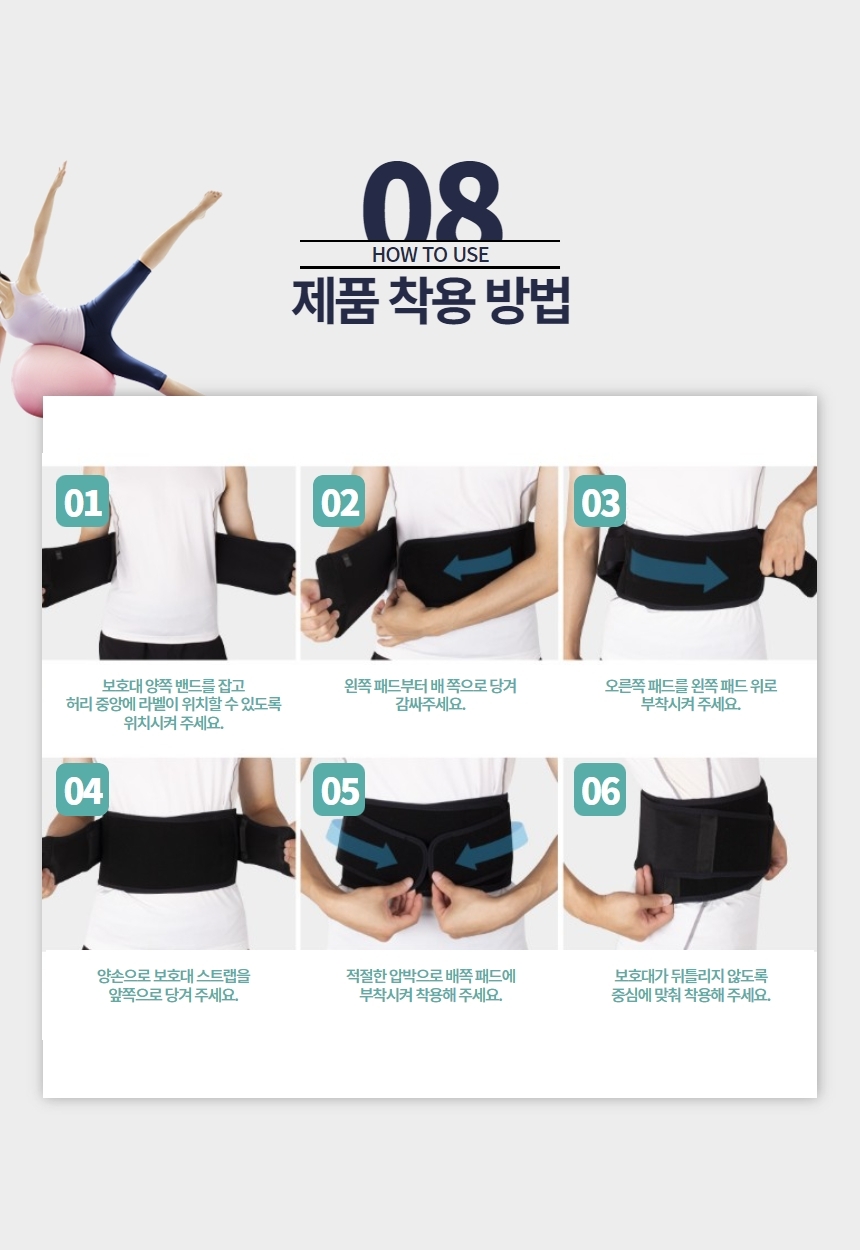 08
HOW TO USE
제품 착용 방법

01
보호대 양쪽 밴드를 잡고 허리 중앙에 라벨이 위치할 수 있도록 위치시켜 주세요.

02
왼쪽 패드부터 배 쪽으로 당겨 감싸주세요.

03
오른쪽 패드를 왼쪽 패드 위로 부착시켜 주세요.

04
양손으로 보호대 스트랩을 앞쪽으로 당겨 주세요.

05
적절한 압박으로 배쪽 패드에 부착시켜 착용해 주세요.

06
보호대가 뒤틀리지 않도록 중심에 맞춰 착용해 주세요.