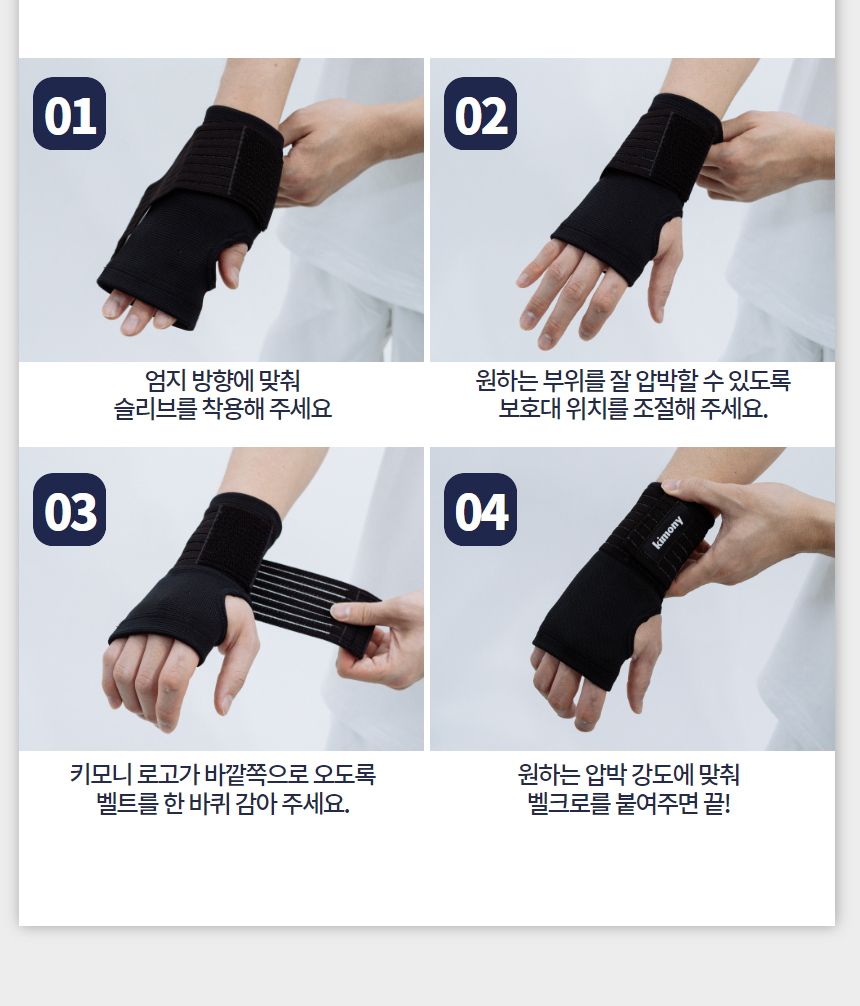 01

엄지 방향에 맞춰
슬리브를 착용해 주세요

02

원하는 부위를 잘 압박할 수 있도록
보호대 위치를 조절해 주세요.

03

키모니 로고가 바깥쪽으로 오도록
벨트를 한 바퀴 감아 주세요.

04

kimony

원하는 압박 강도에 맞춰
벨크로를 붙여주면 끝!