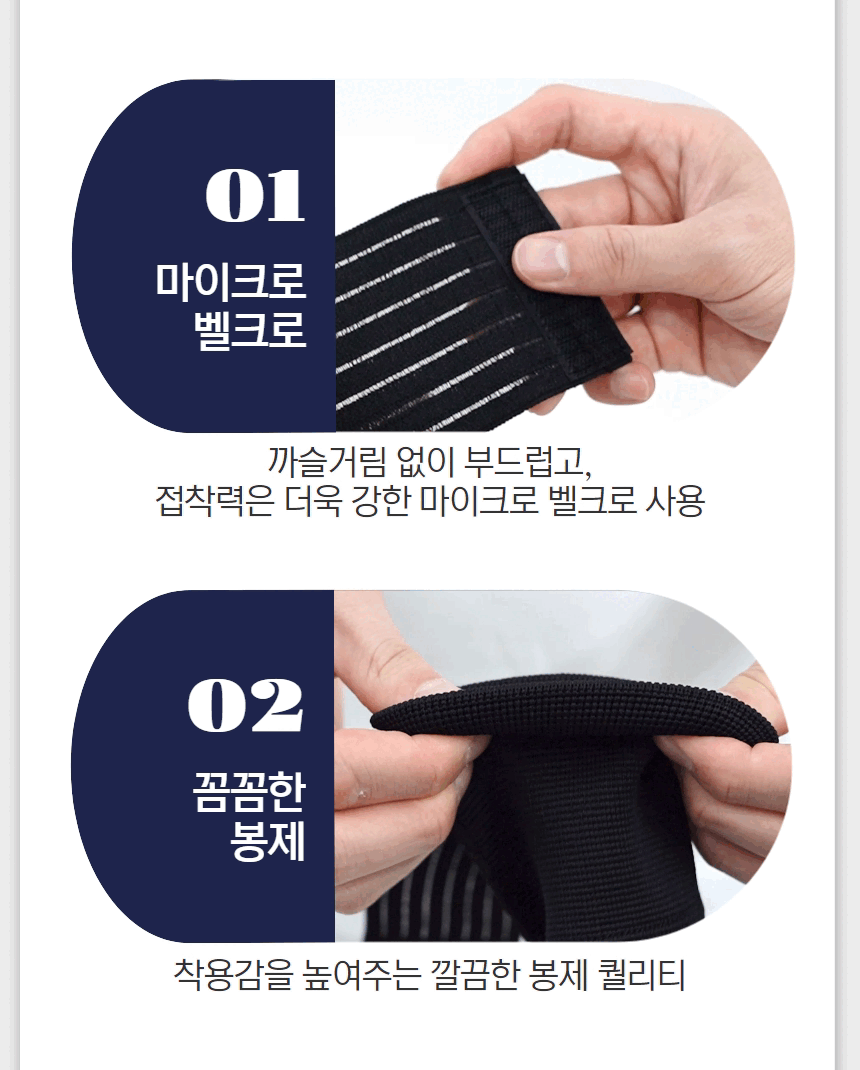 01
마이크로
벨크로

까슬거림 없이 부드럽고,
접착력은 더욱 강한 마이크로 벨크로 사용

02
꼼꼼한
봉제

착용감을 높여주는 깔끔한 봉제 퀄리티