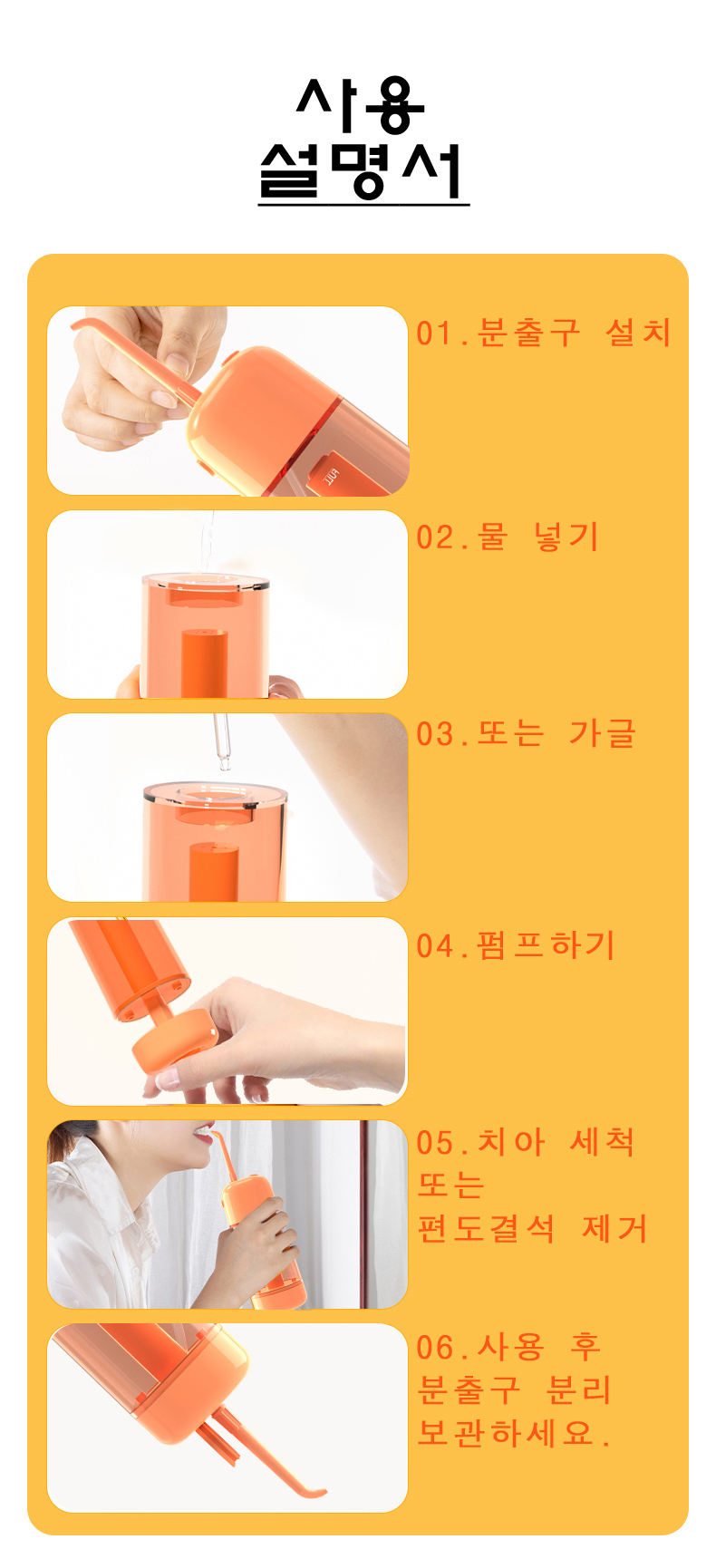 사용
설명서

01.분출구 설치

02.물 넣기

03.또는 가글

04.펌프하기

05.치아 세척 또는 편도결석 제거

06.사용 후 분출구 분리 보관하세요.