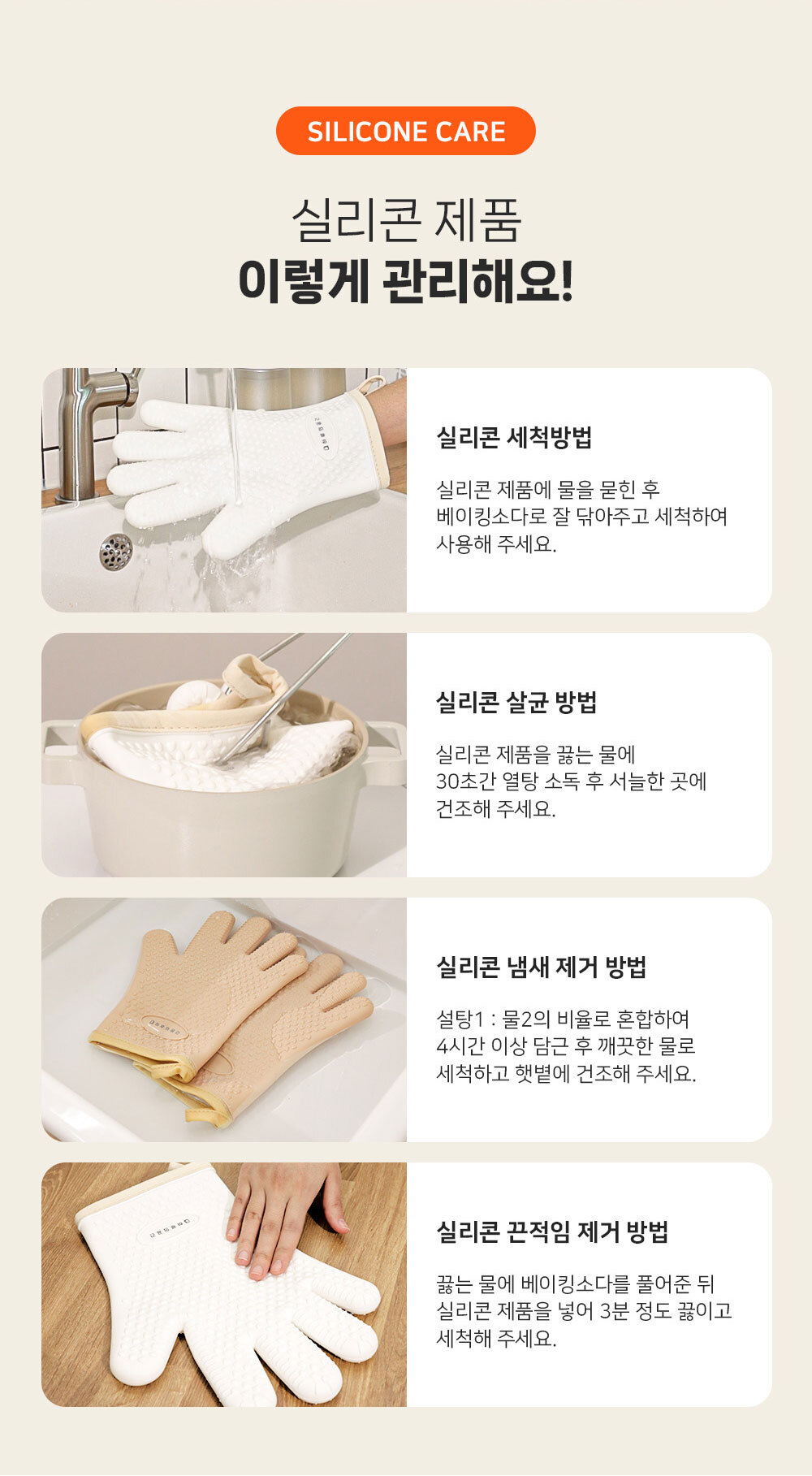 SILICONE CARE

실리콘 제품
이렇게 관리해요!

실리콘 세척방법

실리콘 제품에 물을 묻힌 후 베이킹소다로 잘 닦아주고 세척하여 사용해 주세요.

실리콘 살균 방법

실리콘 제품을 끓는 물에 30초간 열탕 소독 후 서늘한 곳에 건조해 주세요.

실리콘 냄새 제거 방법

설탕1 : 물2의 비율로 혼합하여 4시간 이상 담근 후 깨끗한 물로 세척하고 햇볕에 건조해 주세요.

실리콘 끈적임 제거 방법

끓는 물에 베이킹소다를 풀어준 뒤 실리콘 제품을 넣어 3분 정도 끓이고 세척해 주세요.