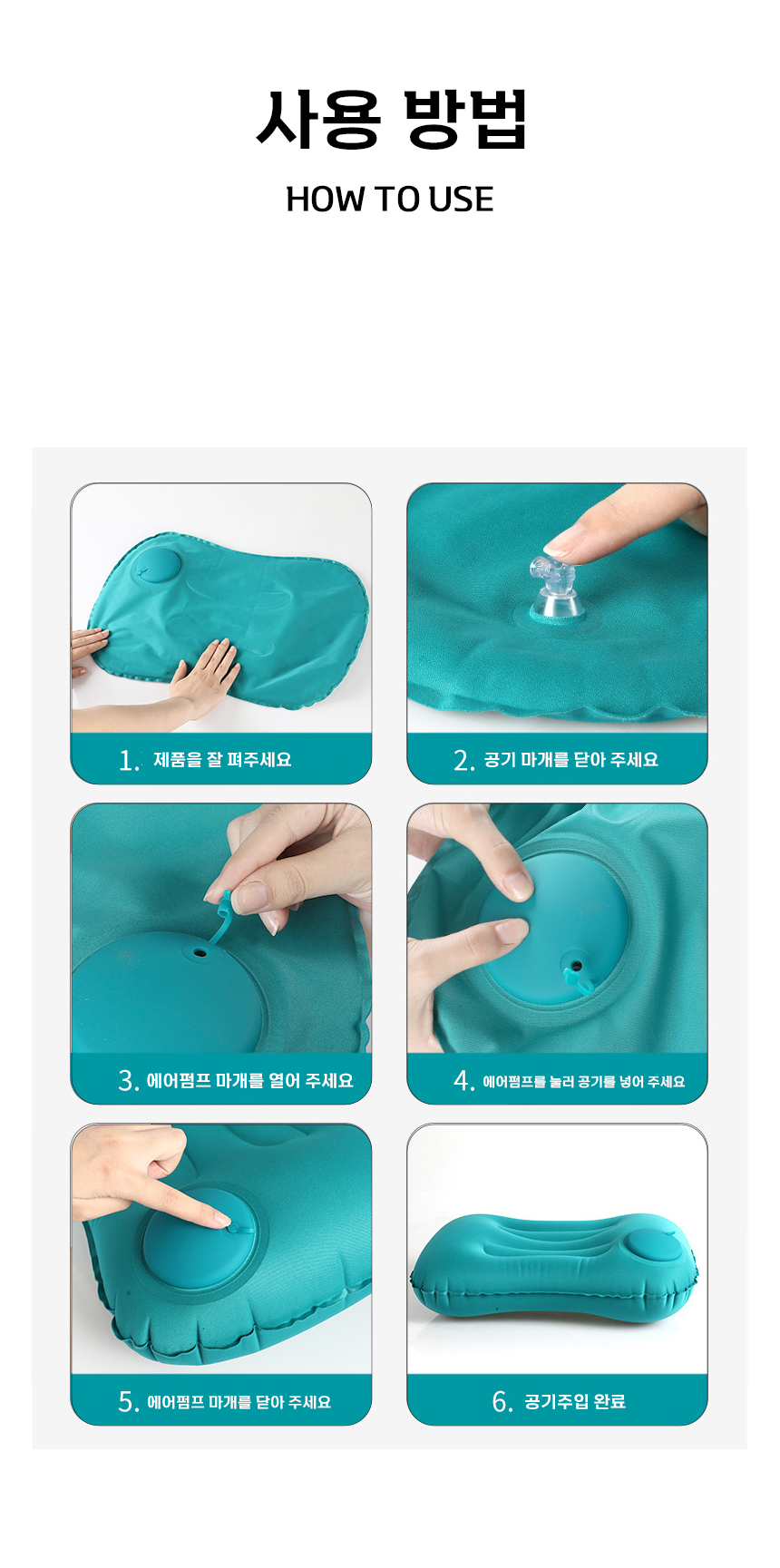 사용 방법

HOW TO USE

1. 제품을 잘 펴주세요

2. 공기 마개를 닫아 주세요

3. 에어펌프 마개를 열어 주세요

4. 에어펌프를 눌러 공기를 넣어 주세요

5. 에어펌프 마개를 닫아 주세요

6. 공기주입 완료