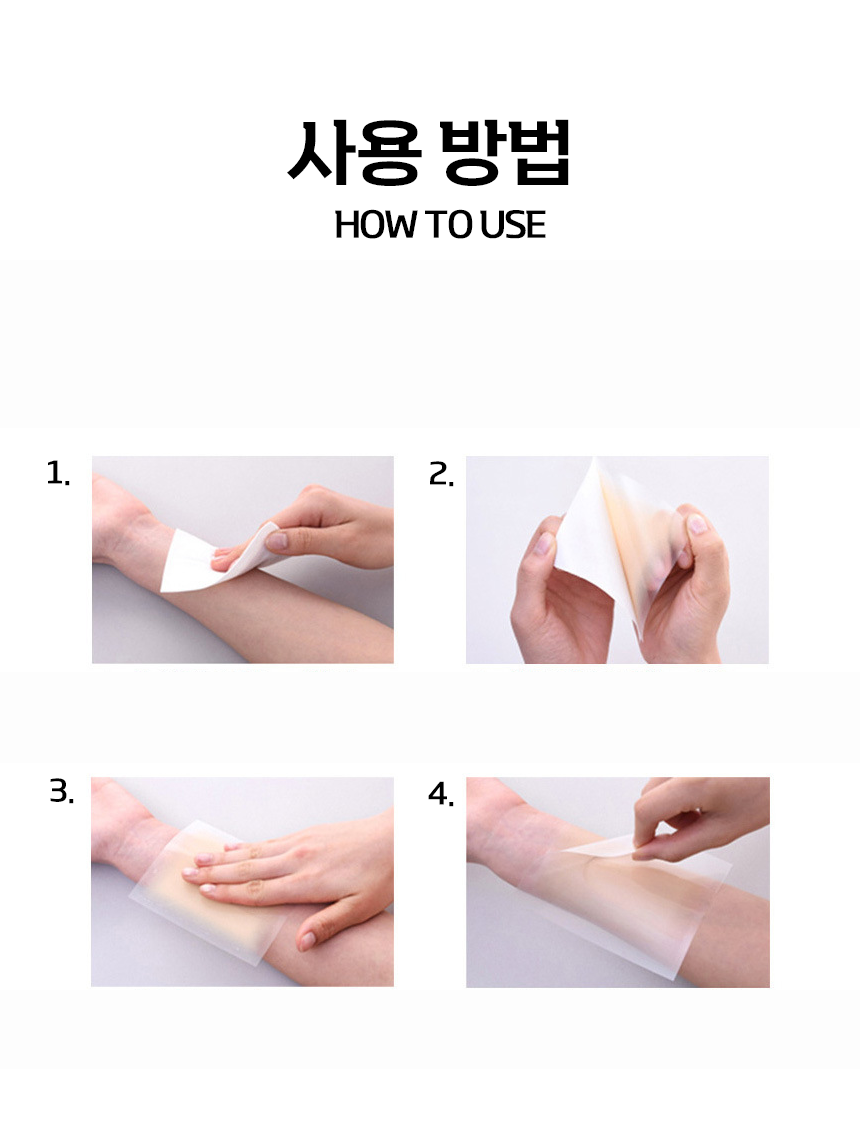 사용 방법
HOW TO USE

1.

2.

3.

4.