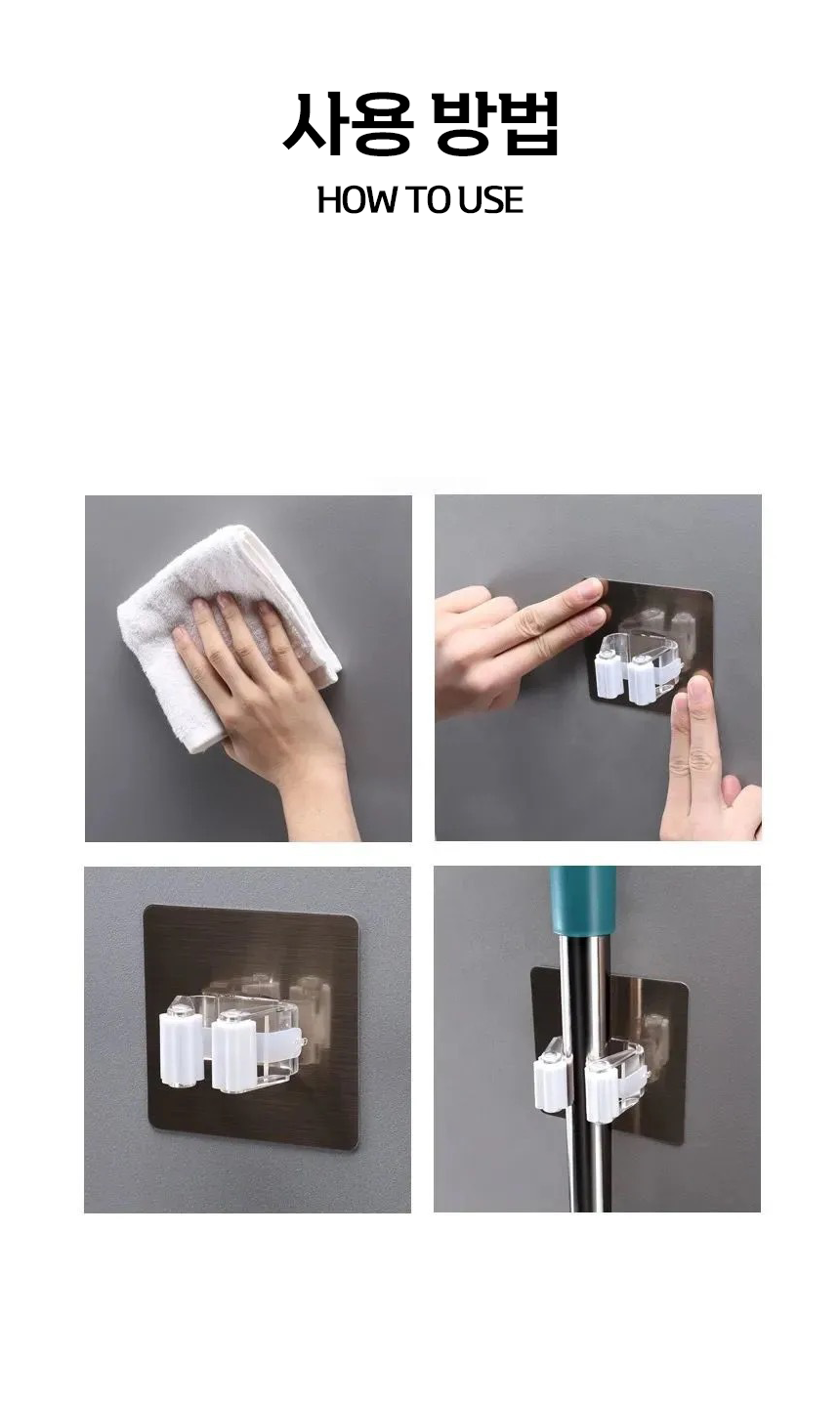 사용 방법
HOW TO USE